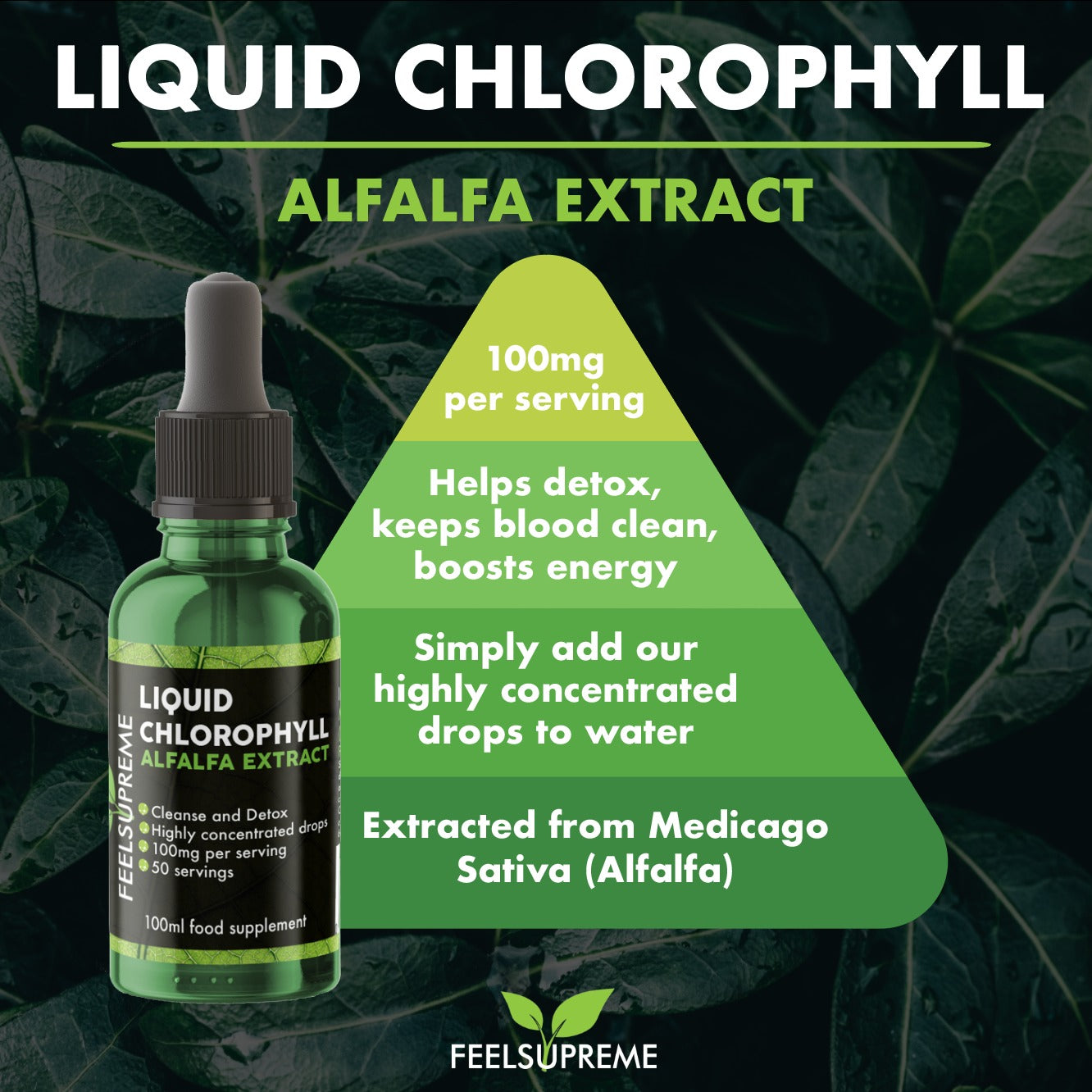 LIQUID CHLOROPHYLL

ALFALFA EXTRACT

100mg per serving

Helps detox, keeps blood clean, boosts energy

Simply add our highly concentrated drops to water

Extracted from Medicago Sativa (Alfalfa)

FEELSUPREME

LIQUID CHLOROPHYLL
ALFALFA EXTRACT

Cleanse and Detox
Highly concentrated drops
100mg per serving
50 servings

100ml food supplement

FEELSUPREME