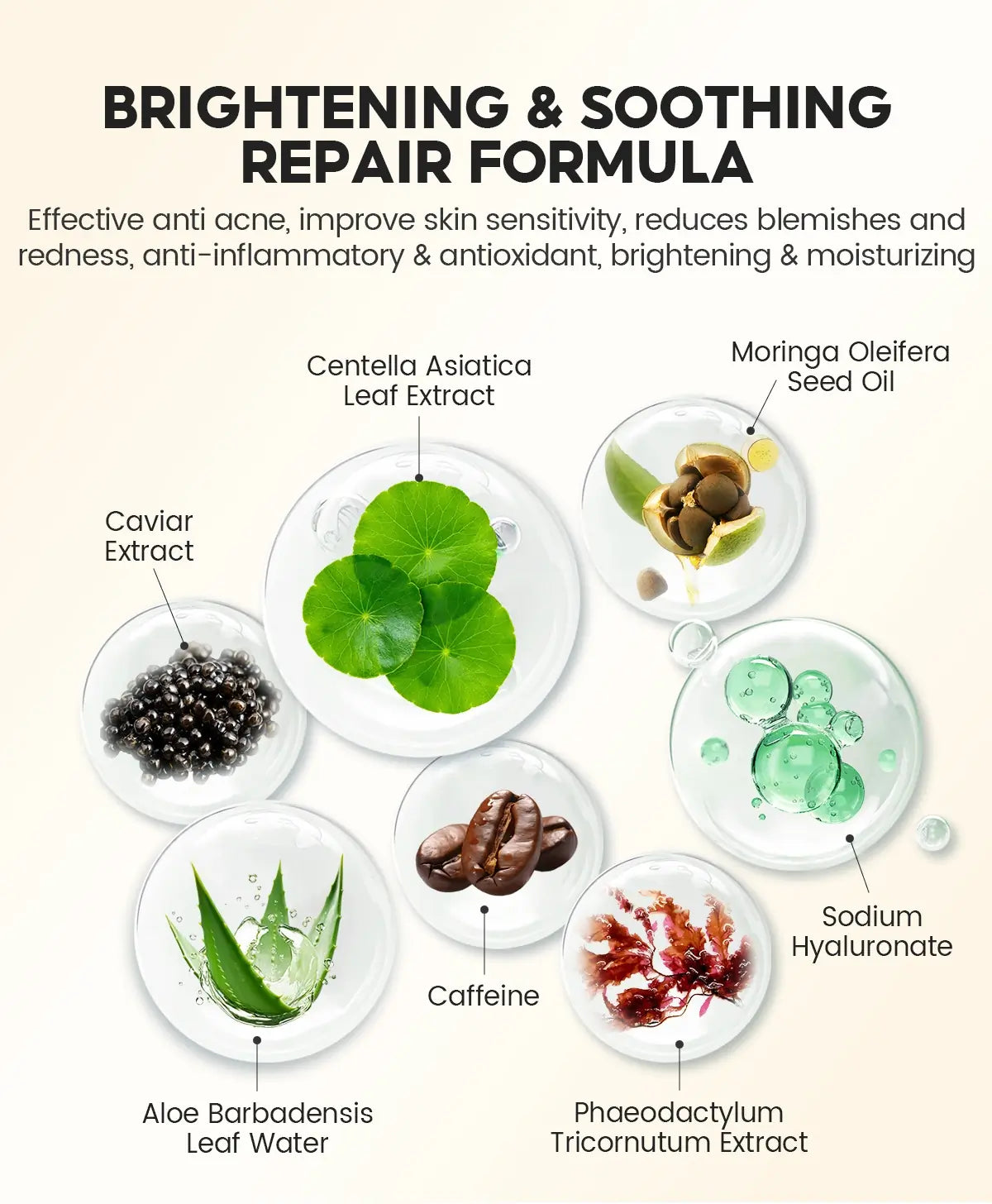 BRIGHTENING & SOOTHING REPAIR FORMULA

Effective anti acne, improve skin sensitivity, reduces blemishes and redness, anti-inflammatory & antioxidant, brightening & moisturizing

Centella Asiatica Leaf Extract

Moringa Oleifera Seed Oil

Caviar Extract

Sodium Hyaluronate

Caffeine

Aloe Barbadensis Leaf Water

Phaeodactylum Tricornutum Extract