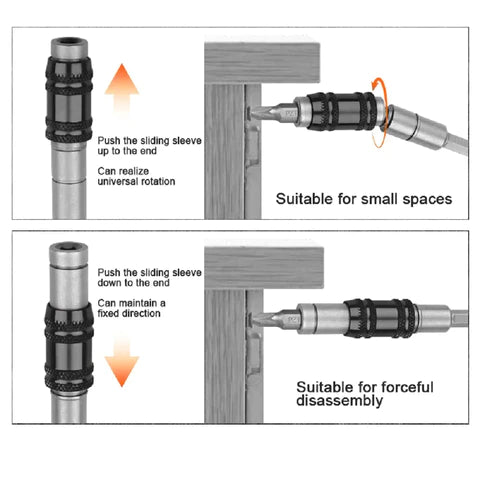 Push the sliding sleeve up to the end

Can realize universal rotation

Suitable for small spaces

Push the sliding sleeve down to the end

Can maintain a fixed direction

Suitable for forceful disassembly