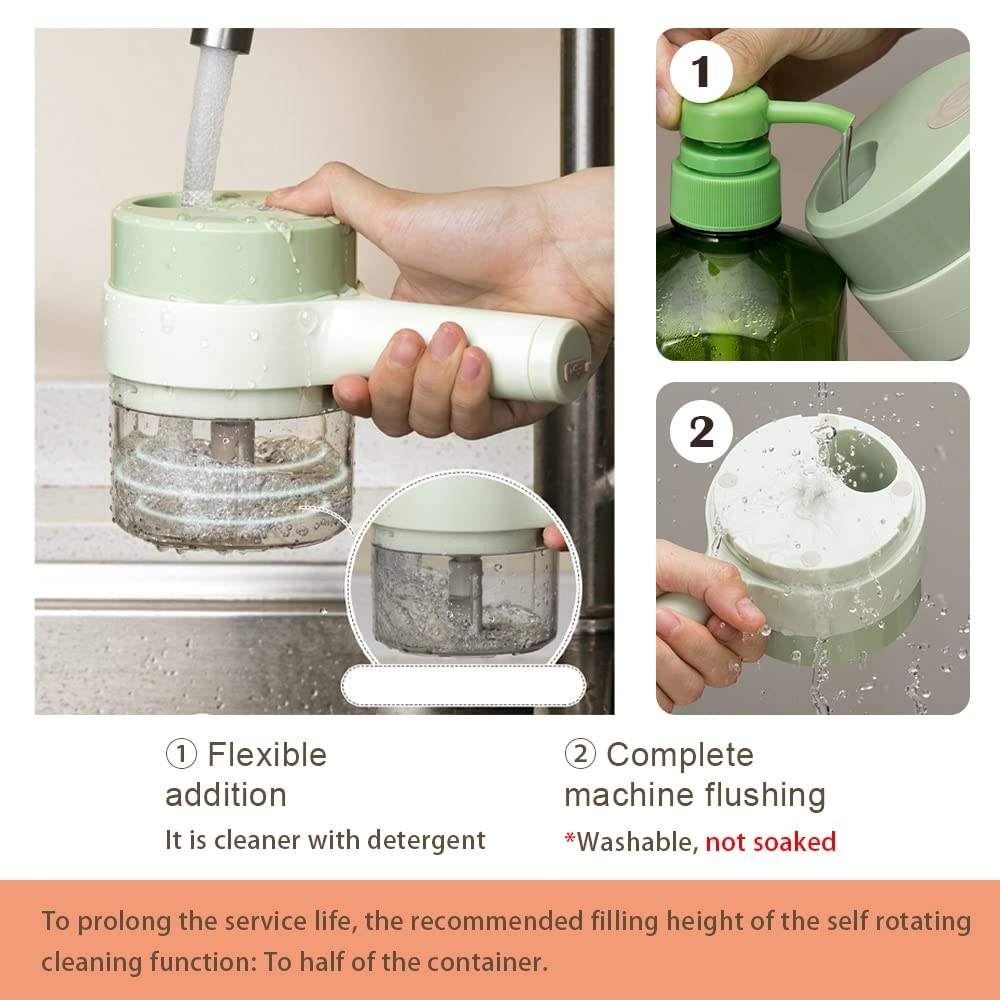 1

2

① Flexible addition
It is cleaner with detergent

② Complete machine flushing
*Washable, not soaked

To prolong the service life, the recommended filling height of the self rotating cleaning function: To half of the container.