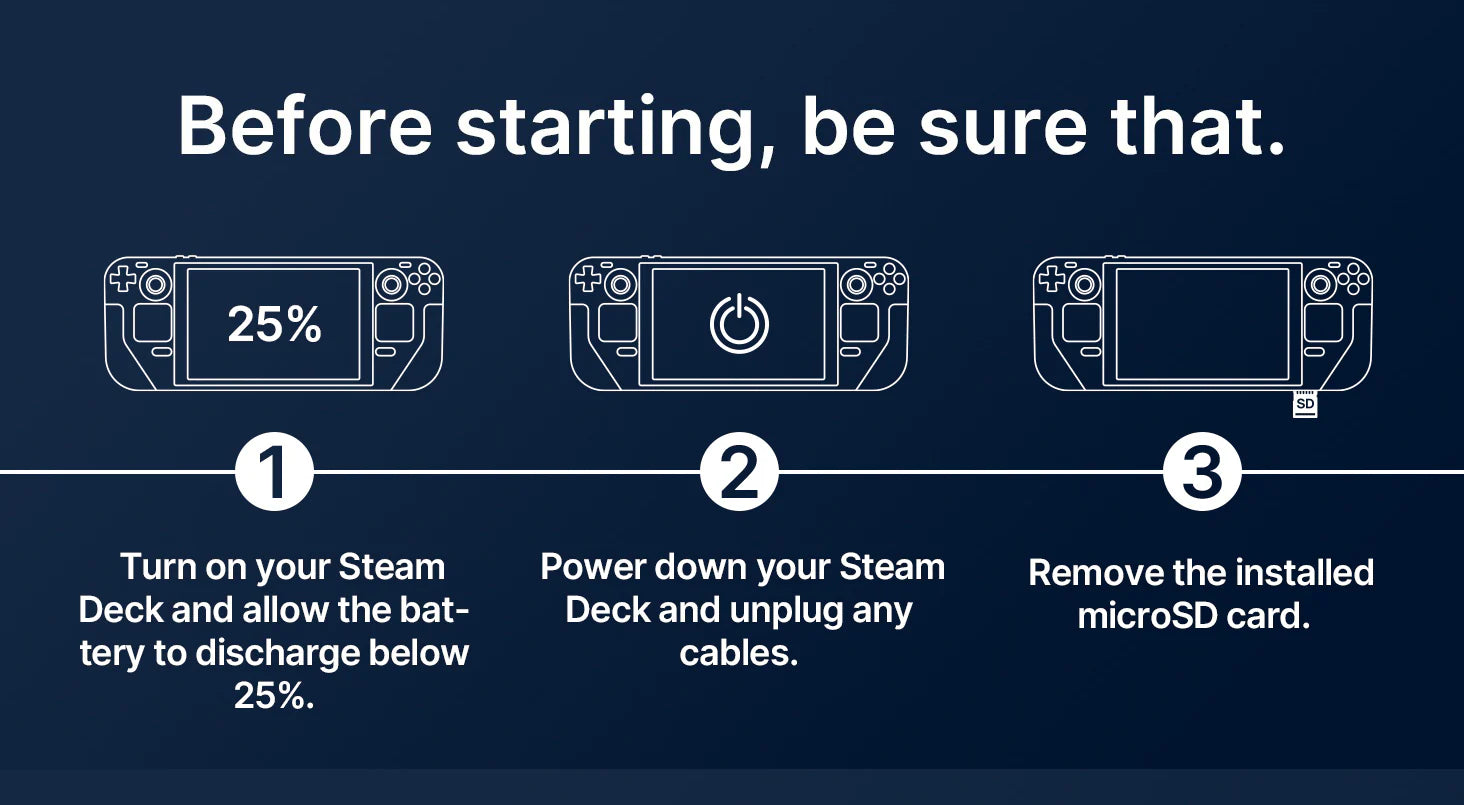 Before starting, be sure that.

25%

SD

1

Turn on your Steam Deck and allow the battery to discharge below 25%.

2

Power down your Steam Deck and unplug any cables.

3

Remove the installed microSD card.