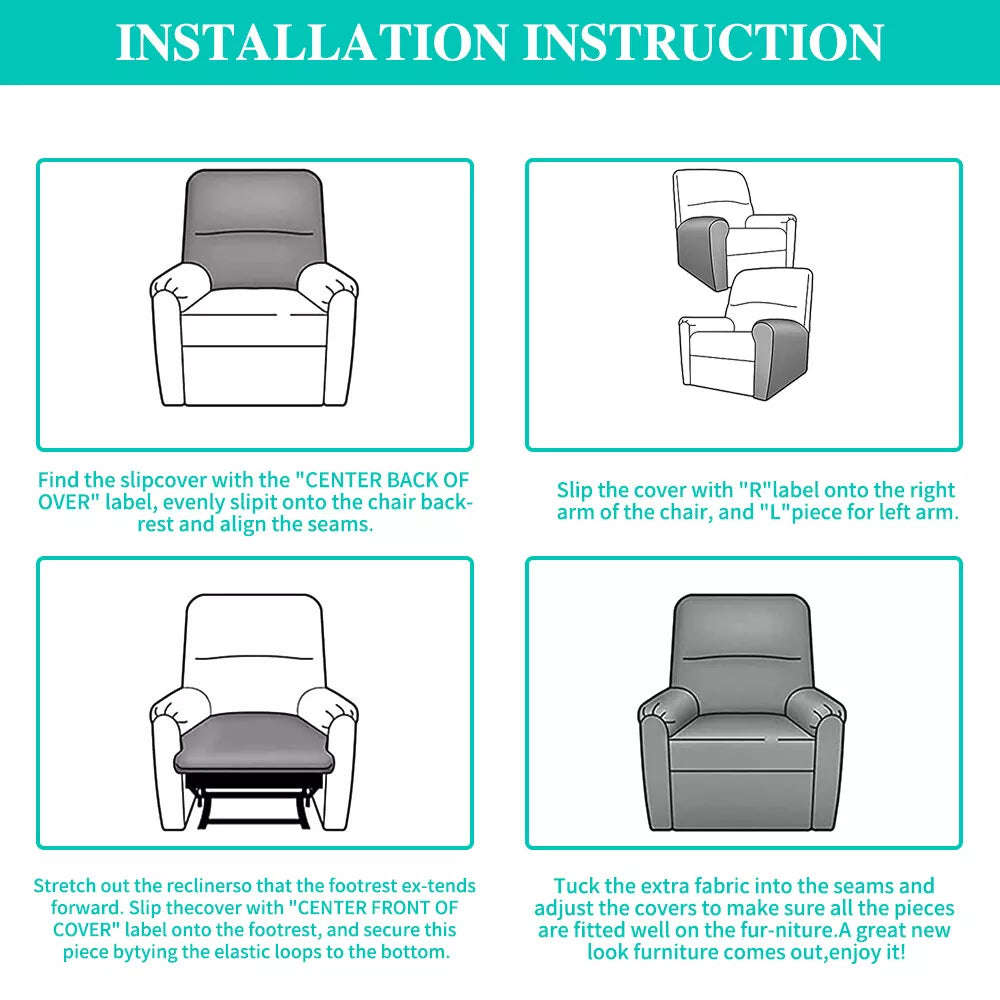 INSTALLATION INSTRUCTION

Find the slipcover with the "CENTER BACK OF OVER" label, evenly slipit onto the chair backrest and align the seams.

Slip the cover with "R"label onto the right arm of the chair, and "L"piece for left arm.

Stretch out the reclinerso that the footrest ex-tends forward. Slip thecover with "CENTER FRONT OF COVER" label onto the footrest, and secure this piece bytying the elastic loops to the bottom.

Tuck the extra fabric into the seams and adjust the covers to make sure all the pieces are fitted well on the fur-niture.A great new look furniture comes out,enjoy it!