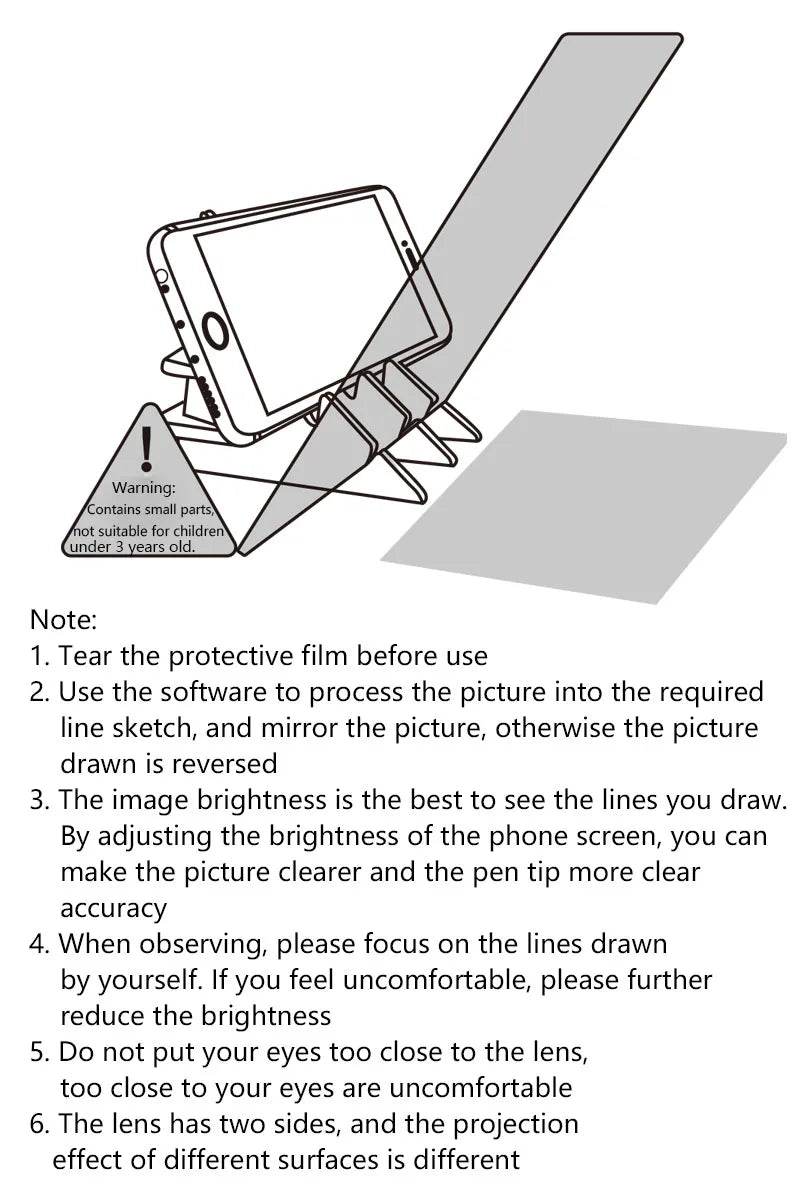 !
Warning:
Contains small parts,
not suitable for children
under 3 years old.

Note:
1. Tear the protective film before use
2. Use the software to process the picture into the required line sketch, and mirror the picture, otherwise the picture drawn is reversed
3. The image brightness is the best to see the lines you draw. By adjusting the brightness of the phone screen, you can make the picture clearer and the pen tip more clear accuracy
4. When observing, please focus on the lines drawn by yourself. If you feel uncomfortable, please further reduce the brightness
5. Do not put your eyes too close to the lens, too close to your eyes are uncomfortable
6. The lens has two sides, and the projection effect of different surfaces is different