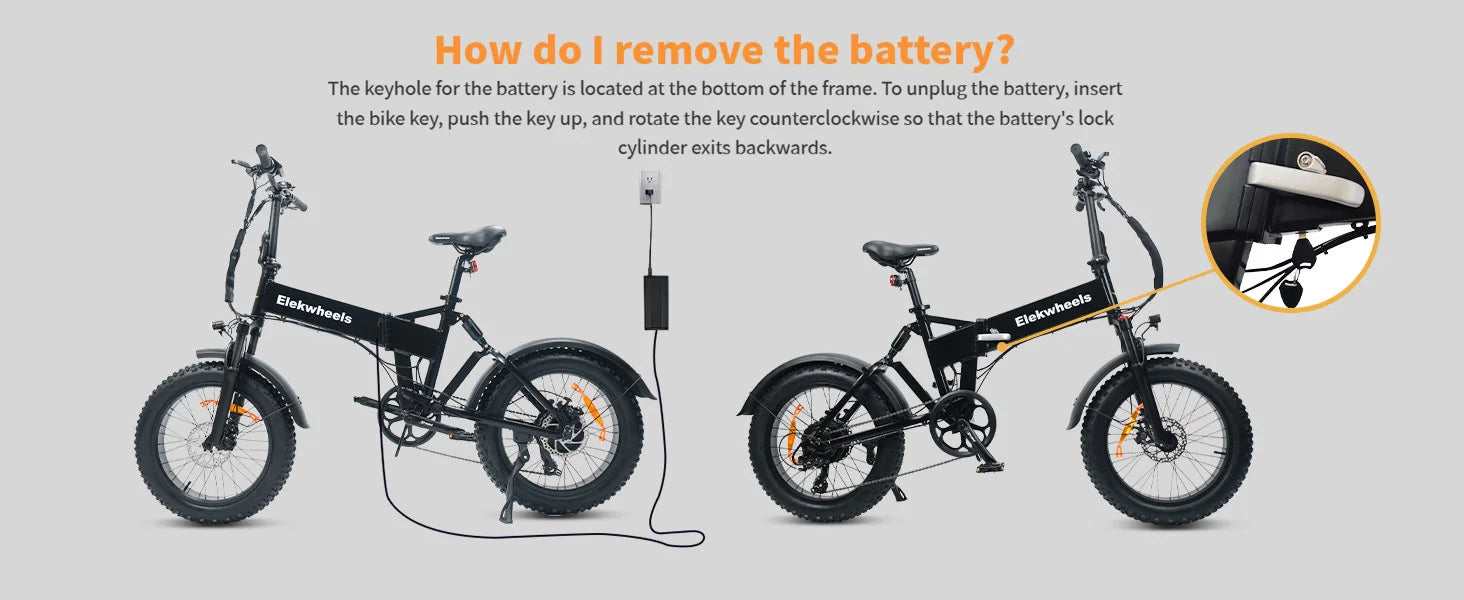 How do I remove the battery?

The keyhole for the battery is located at the bottom of the frame. To unplug the battery, insert the bike key, push the key up, and rotate the key counterclockwise so that the battery's lock cylinder exits backwards.

Elekwheels

Elekwheels