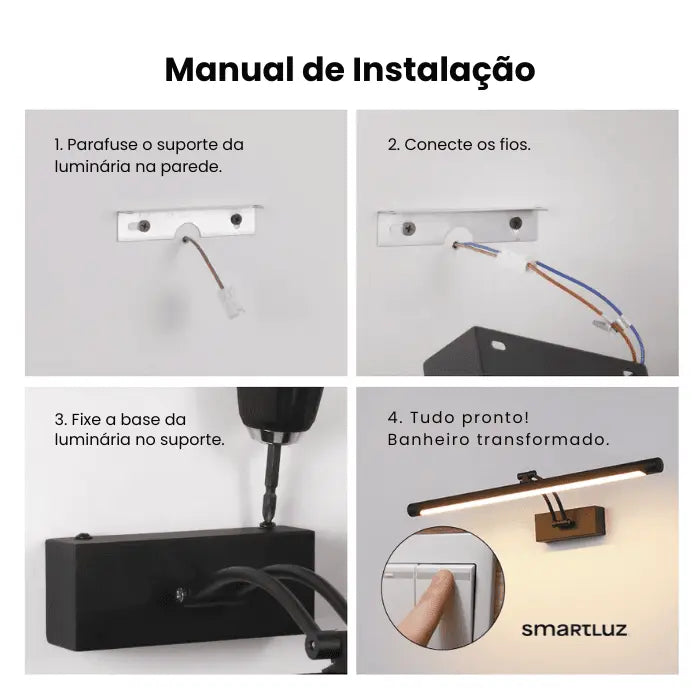 Manual de Instalação

1. Parafuse o suporte da luminária na parede.

2. Conecte os fios.

3. Fixe a base da luminária no suporte.

4. Tudo pronto!
Banheiro transformado.

SMARTLUZ