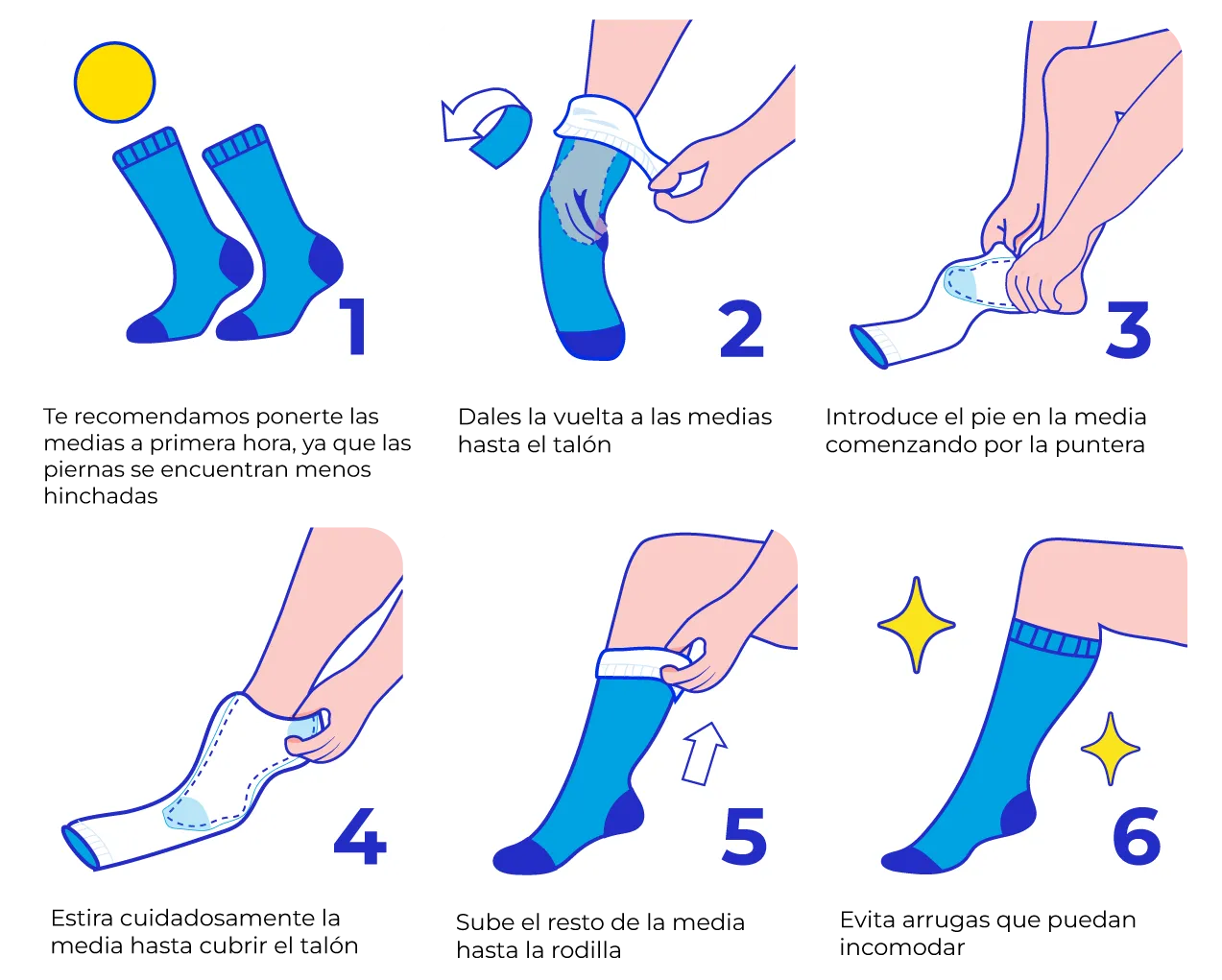 1

Te recomendamos ponerte las medias a primera hora, ya que las piernas se encuentran menos hinchadas

2

Dales la vuelta a las medias hasta el talón

3

Introduce el pie en la media comenzando por la puntera

4

Estira cuidadosamente la media hasta cubrir el talón

5

Sube el resto de la media hasta la rodilla

6

Evita arrugas que puedan incomodar