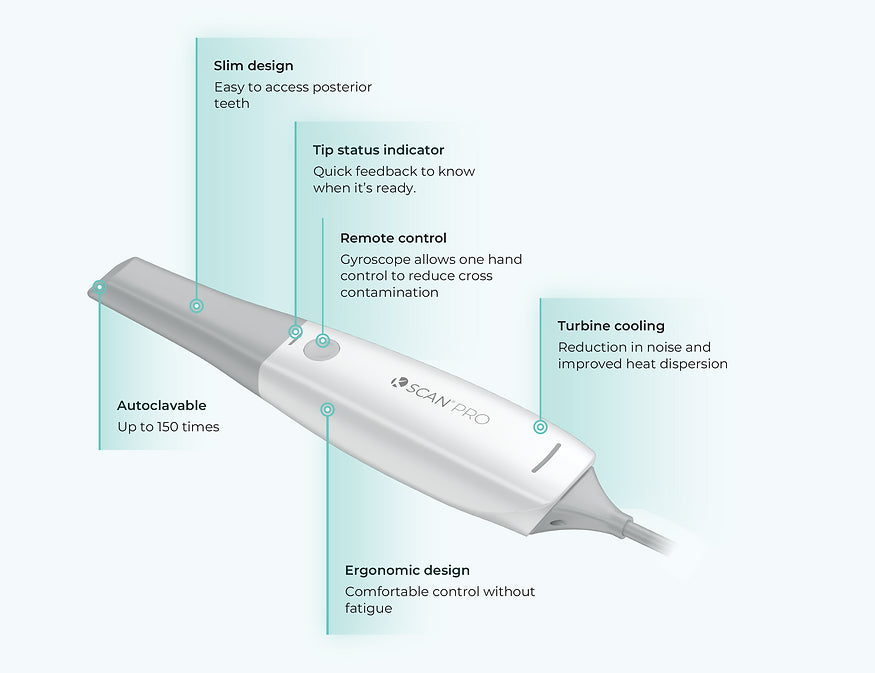 Slim design
Easy to access posterior teeth

Tip status indicator
Quick feedback to know when it's ready.

Remote control
Gyroscope allows one hand control to reduce cross contamination

Turbine cooling
Reduction in noise and improved heat dispersion

Autoclavable
Up to 150 times

SCAN PRO

Ergonomic design
Comfortable control without fatigue