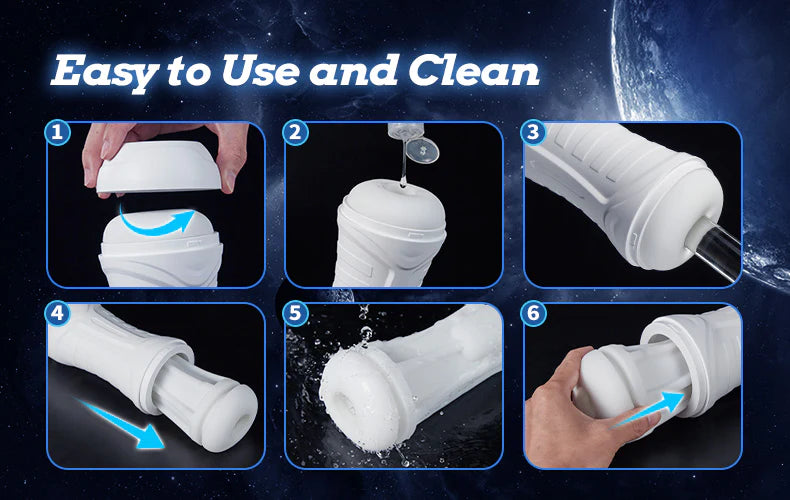 Easy to Use and Clean

1

2

3

4

5

6