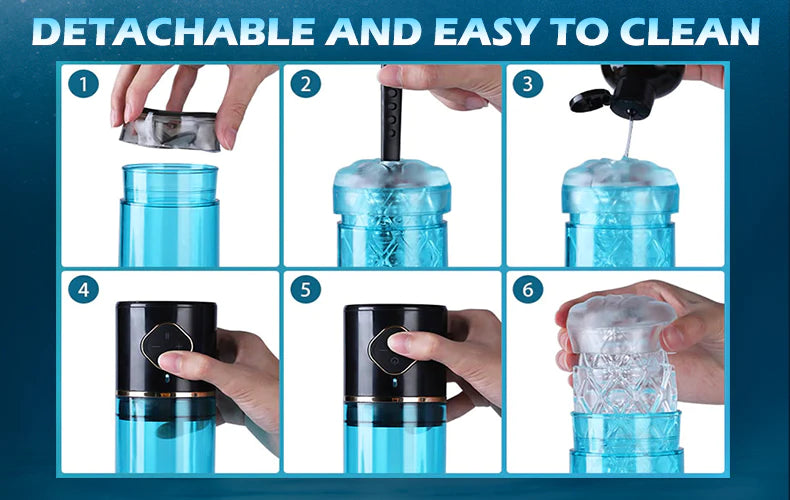 DETACHABLE AND EASY TO CLEAN

1

2

3

4

5

6