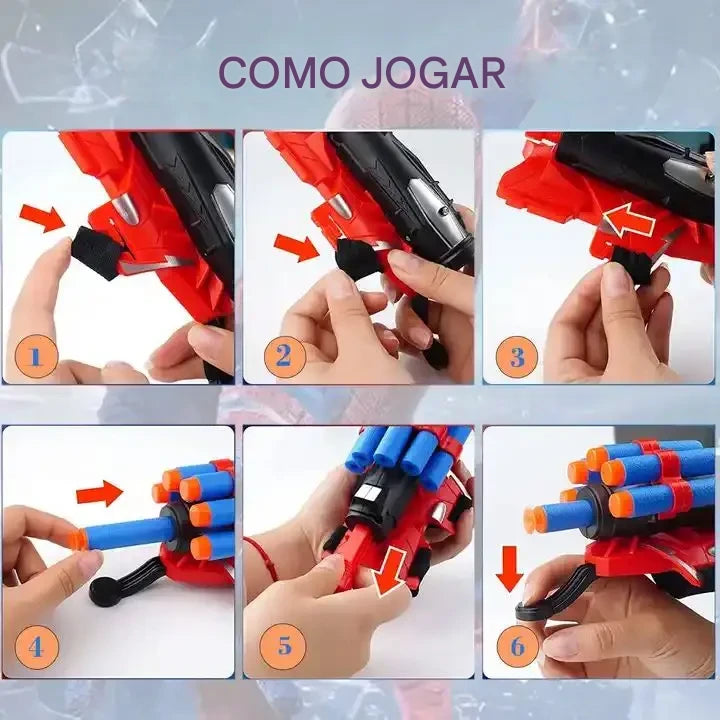 COMO JOGAR

1

2

3

4

5

6