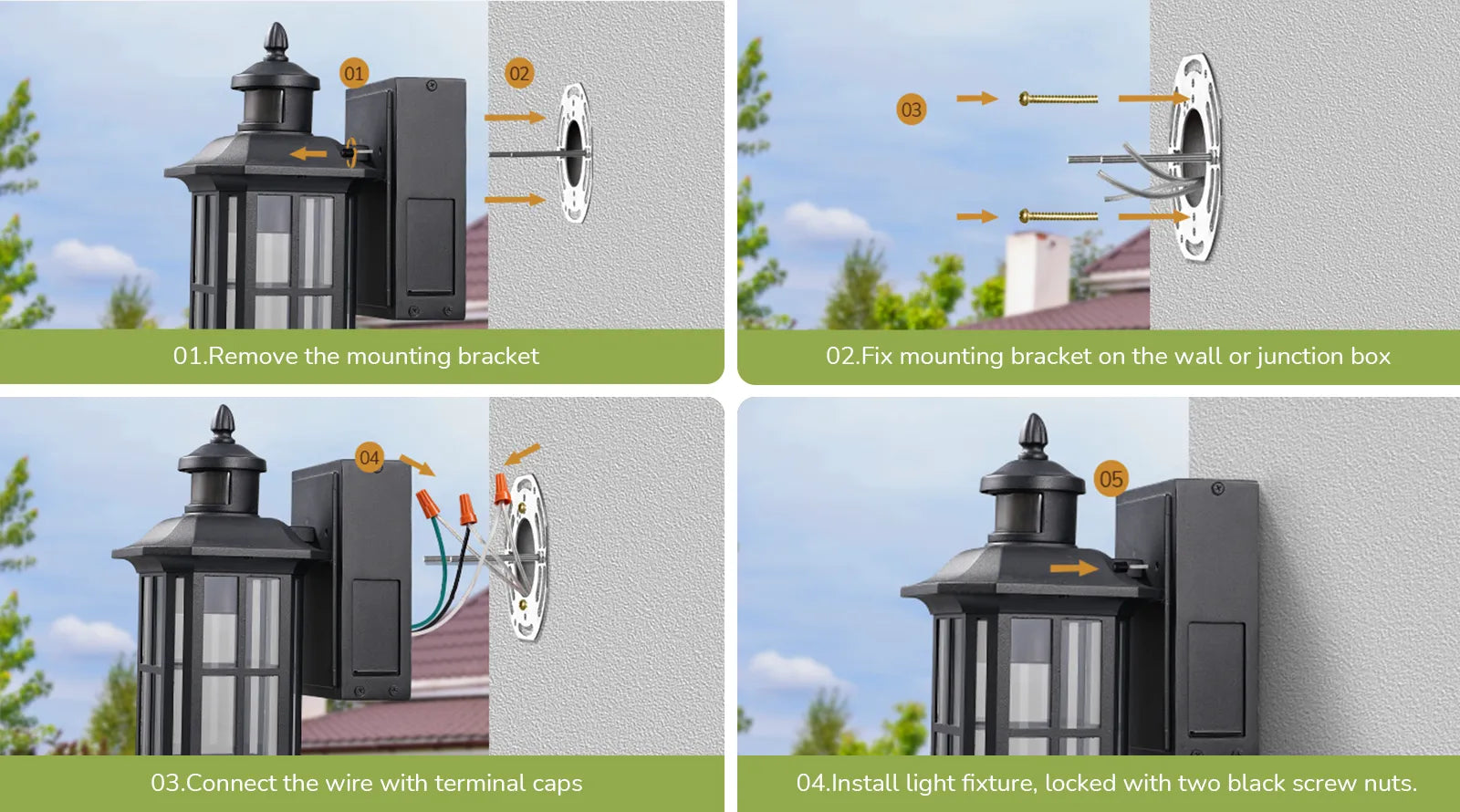 01

02

01.Remove the mounting bracket

03

02.Fix mounting bracket on the wall or junction box

04

03.Connect the wire with terminal caps

05

04.Install light fixture, locked with two black screw nuts.