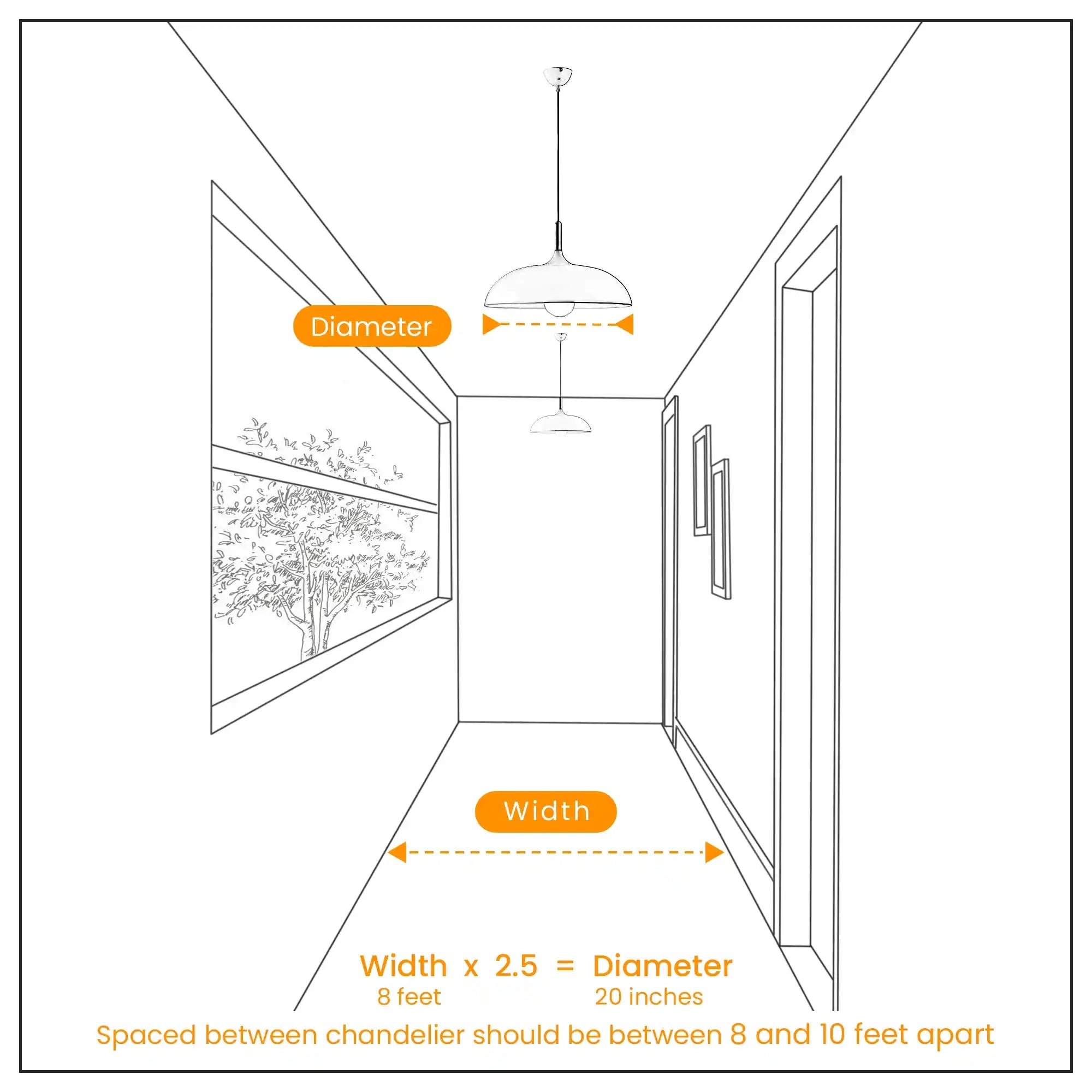 Diameter

Width

Width x 2.5 = Diameter
8 feet 20 inches

Spaced between chandelier should be between 8 and 10 feet apart