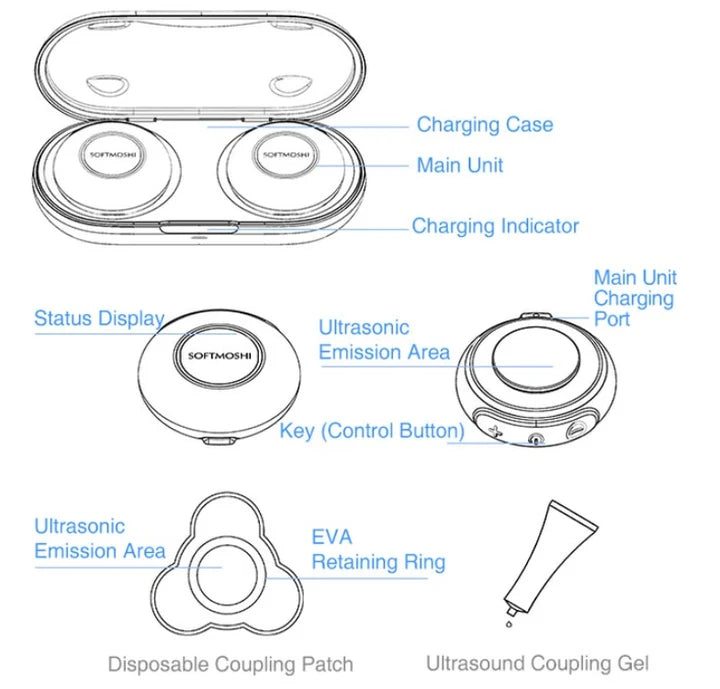 SOFTMOSHI
SOFTMOSHI
Charging Case
Main Unit
Charging Indicator

Status Display
SOFTMOSHI
Ultrasonic Emission Area
Main Unit Charging Port
Key (Control Button)

Ultrasonic Emission Area
EVA Retaining Ring

Disposable Coupling Patch
Ultrasound Coupling Gel