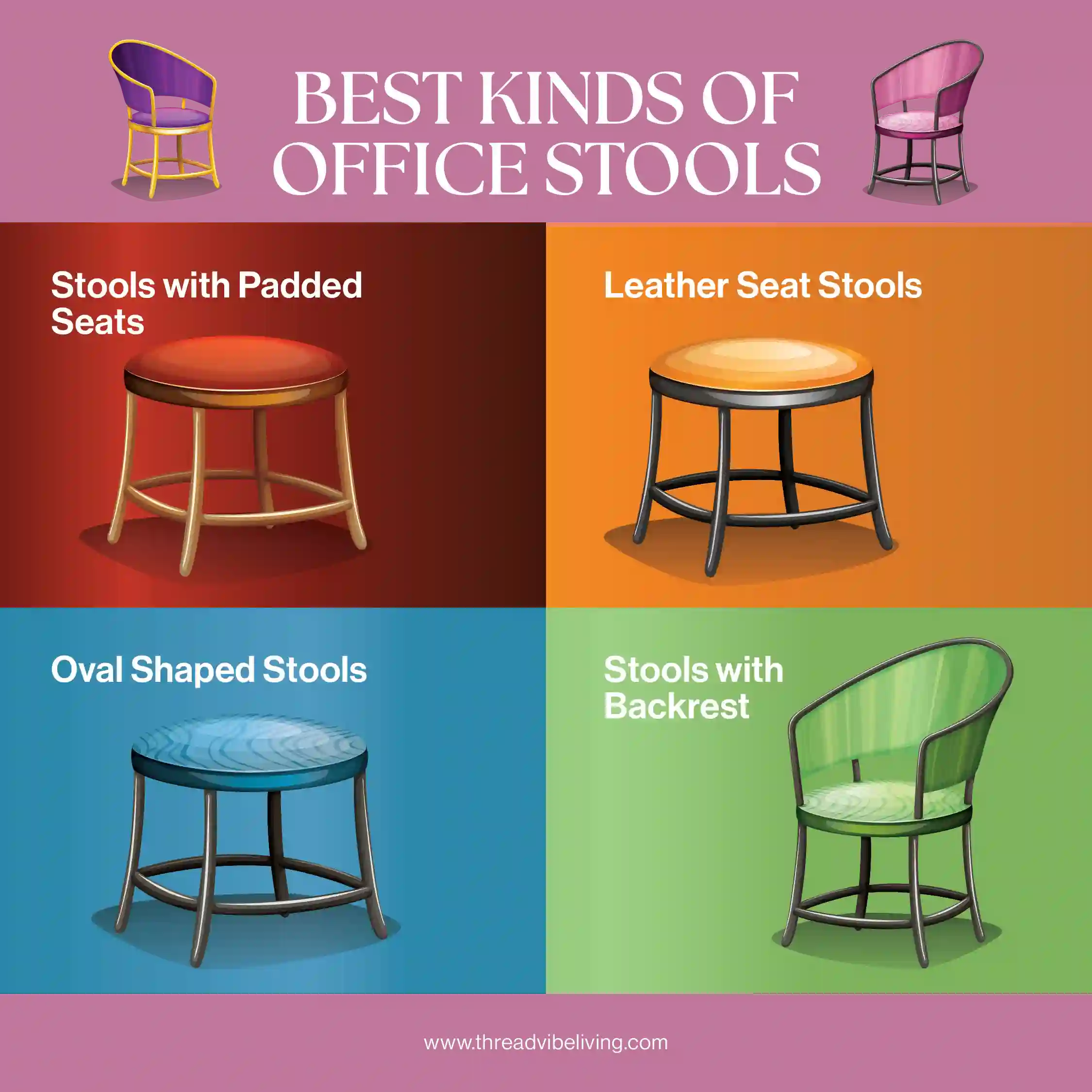 BEST KINDS OF OFFICE STOOLS

Stools with Padded Seats

Leather Seat Stools

Oval Shaped Stools

Stools with Backrest

www.threadvibeliving.com