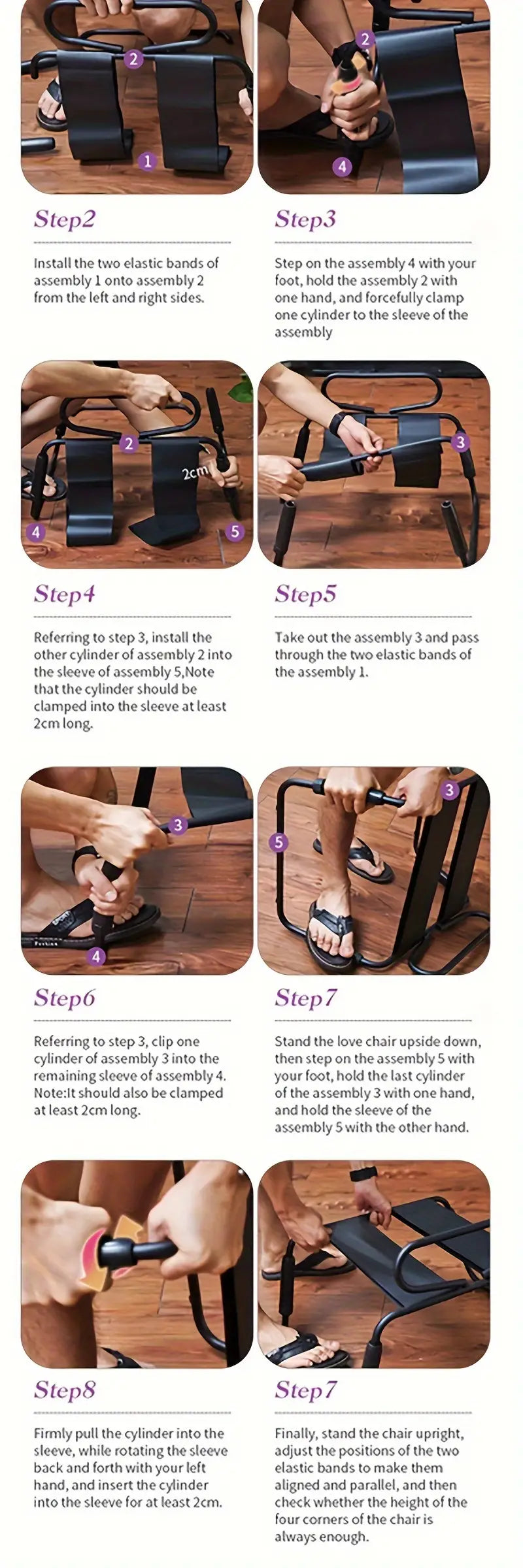 2

1

2

4

Step2

Install the two elastic bands of assembly 1 onto assembly 2 from the left and right sides.

Step3

Step on the assembly 4 with your foot, hold the assembly 2 with one hand, and forcefully clamp one cylinder to the sleeve of the assembly

2

2cm

4

5

3

Step4

Referring to step 3, install the other cylinder of assembly 2 into the sleeve of assembly 5,Note that the cylinder should be clamped into the sleeve at least 2cm long.

Step5

Take out the assembly 3 and pass through the two elastic bands of the assembly 1.

3

4

3

5

Step6

Referring to step 3, clip one cylinder of assembly 3 into the remaining sleeve of assembly 4. Note:It should also be clamped at least 2cm long.

Step7

Stand the love chair upside down, then step on the assembly 5 with your foot, hold the last cylinder of the assembly 3 with one hand, and hold the sleeve of the assembly 5 with the other hand.

Step8

Firmly pull the cylinder into the sleeve, while rotating the sleeve back and forth with your left hand, and insert the cylinder into the sleeve for at least 2cm.

Step7

Finally, stand the chair upright, adjust the positions of the two elastic bands to make them aligned and parallel, and then check whether the height of the four corners of the chair is always enough.