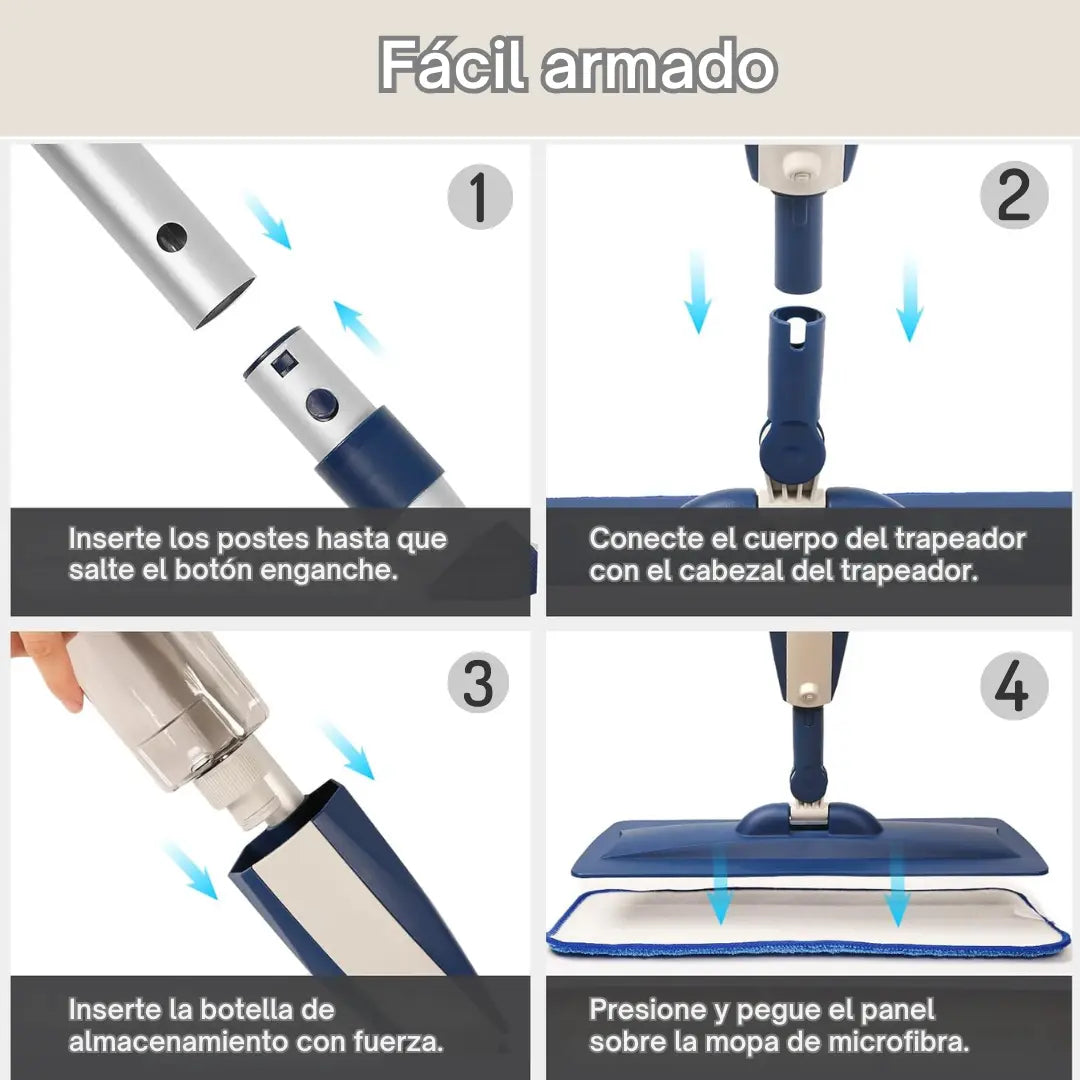 Fácil armado

1

Inserte los postes hasta que salte el botón enganche.

2

Conecte el cuerpo del trapeador con el cabezal del trapeador.

3

Inserte la botella de almacenamiento con fuerza.

4

Presione y pegue el panel sobre la mopa de microfibra.