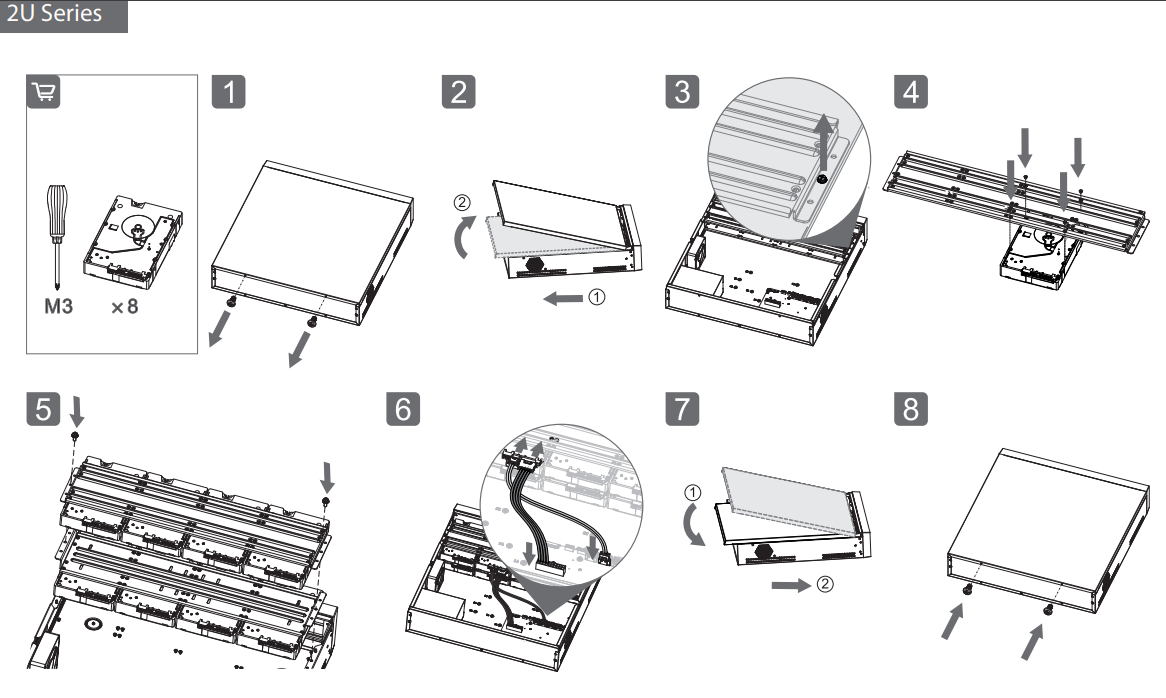 2U Series

M3 ×8

1

2

②

①

3

4

5

6

7

①

②

8