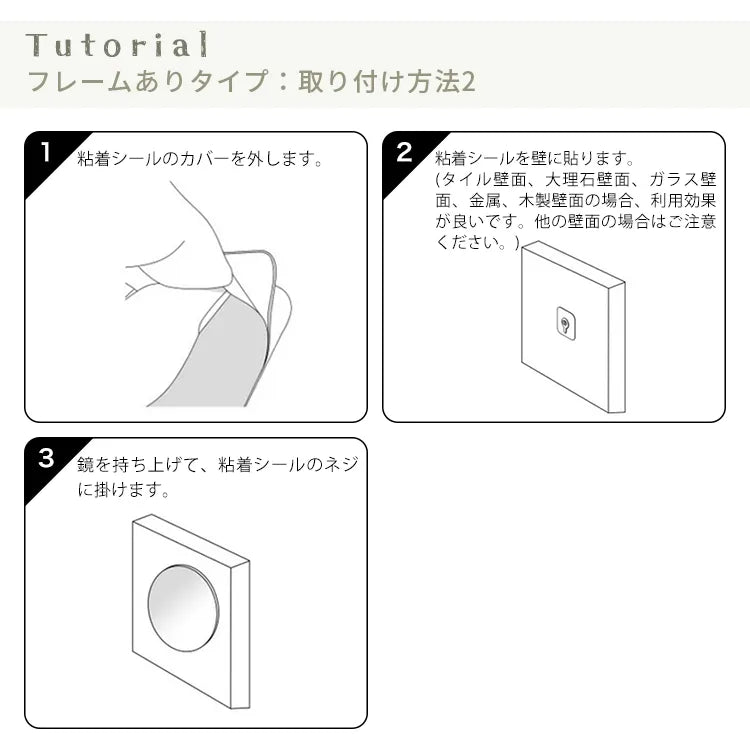 Tutorial
フレームありタイプ：取り付け方法2

1
粘着シールのカバーを外します。

2
粘着シールを壁に貼ります。
(タイル壁面、大理石壁面、ガラス壁面、金属、木製壁面の場合、利用効果が良いです。他の壁面の場合はご注意ください。)

3
鏡を持ち上げて、粘着シールのネジに掛けます。