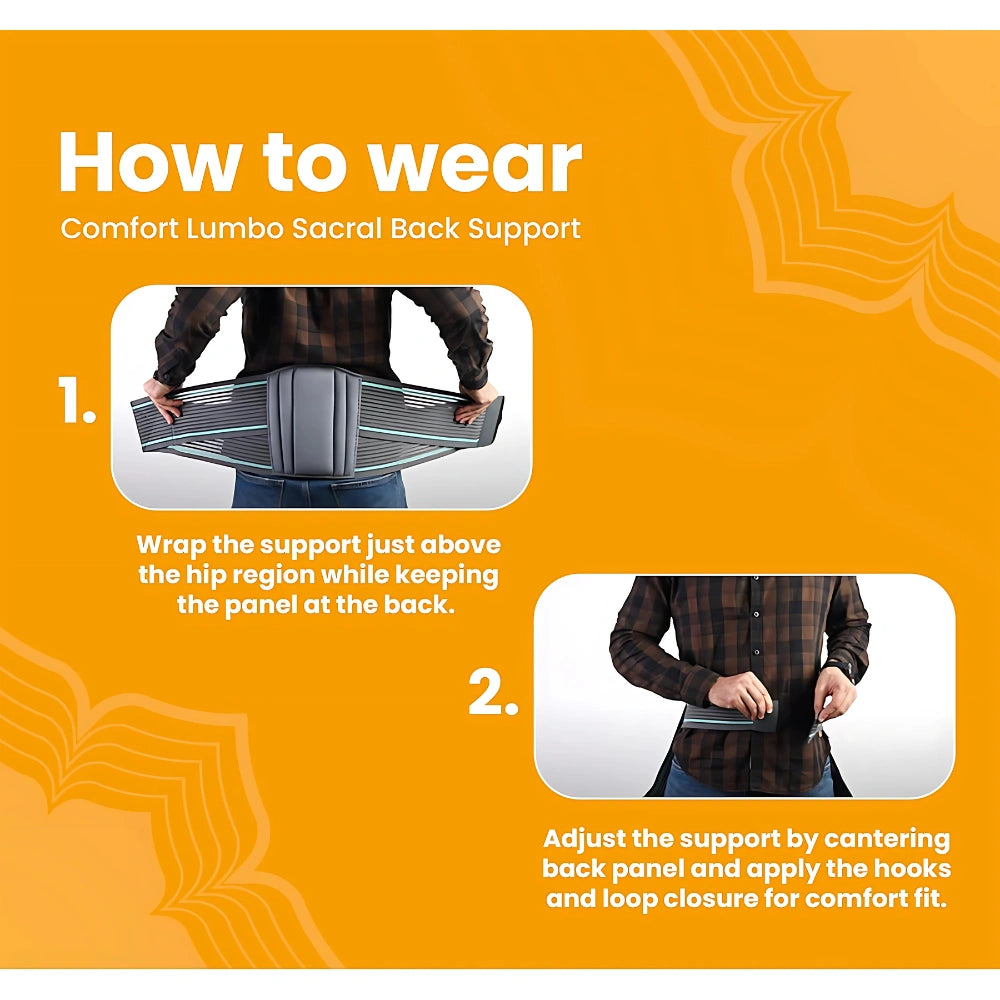 How to wear
Comfort Lumbo Sacral Back Support

1.

Wrap the support just above the hip region while keeping the panel at the back.

2.

Adjust the support by cantering back panel and apply the hooks and loop closure for comfort fit.