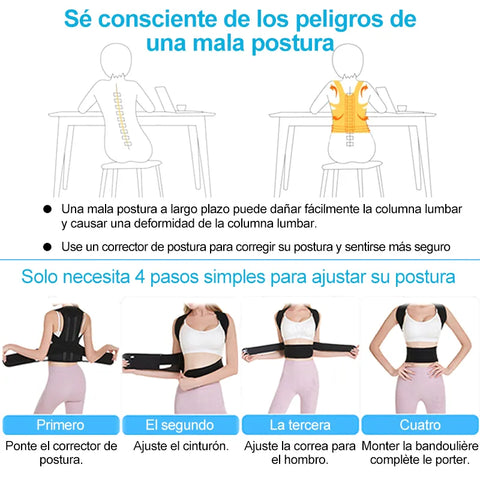 Sé consciente de los peligros de una mala postura

● Una mala postura a largo plazo puede dañar fácilmente la columna lumbar y causar una deformidad de la columna lumbar.

● Use un corrector de postura para corregir su postura y sentirse más seguro

Solo necesita 4 pasos simples para ajustar su postura

Primero
Ponte el corrector de postura.

El segundo
Ajuste el cinturón.

La tercera
Ajuste la correa para el hombro.

Cuatro
Monter la bandoulière complète le porter.