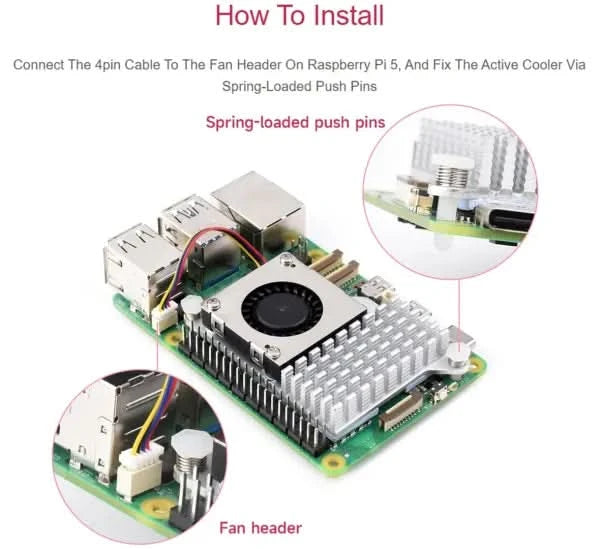 How To Install

Connect The 4pin Cable To The Fan Header On Raspberry Pi 5, And Fix The Active Cooler Via Spring-Loaded Push Pins

Spring-loaded push pins

Fan header