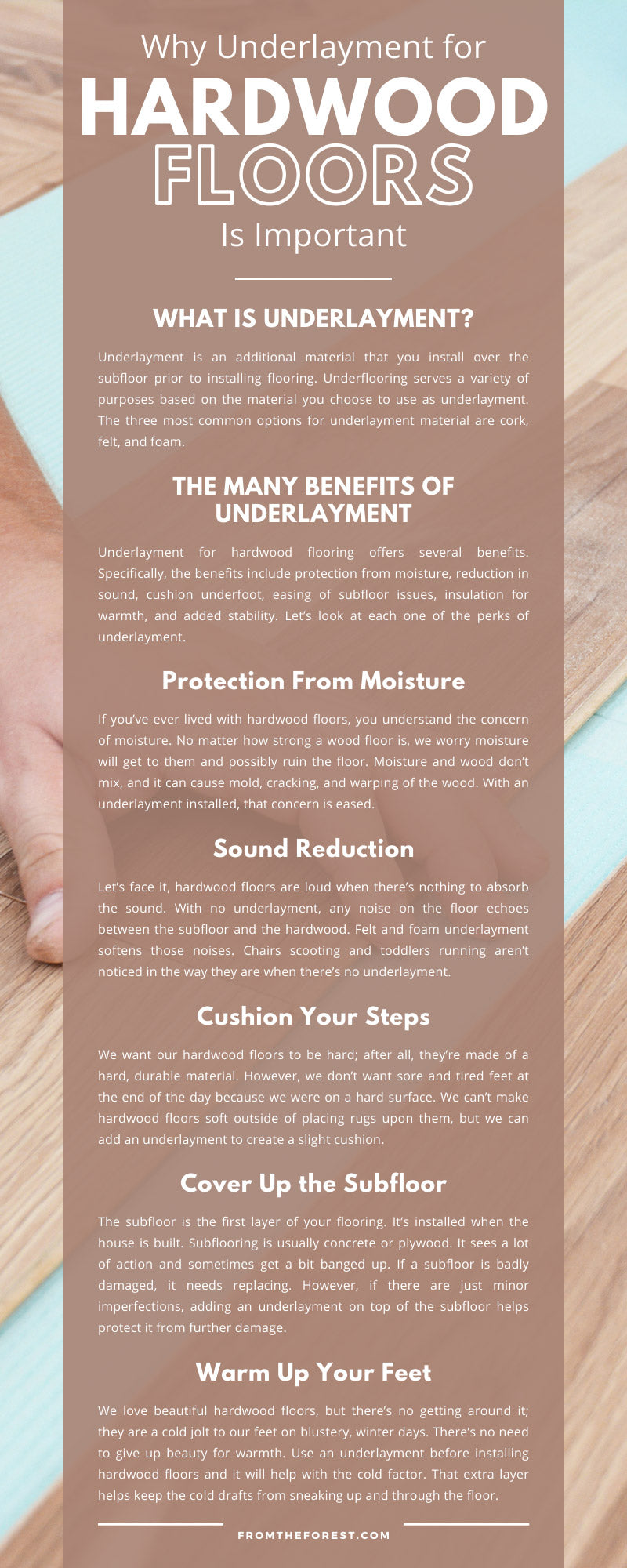 Why Underlayment for
HARDWOOD
FLOORS
Is Important

WHAT IS UNDERLAYMENT?

Underlayment is an additional material that you install over the subfloor prior to installing flooring. Underflooring serves a variety of purposes based on the material you choose to use as underlayment. The three most common options for underlayment material are cork, felt, and foam.

THE MANY BENEFITS OF UNDERLAYMENT

Underlayment for hardwood flooring offers several benefits. Specifically, the benefits include protection from moisture, reduction in sound, cushion underfoot, easing of subfloor issues, insulation for warmth, and added stability. Let's look at each one of the perks of underlayment.

Protection From Moisture

If you've ever lived with hardwood floors, you understand the concern of moisture. No matter how strong a wood floor is, we worry moisture will get to them and possibly ruin the floor. Moisture and wood don't mix, and it can cause mold, cracking, and warping of the wood. With an underlayment installed, that concern is eased.

Sound Reduction

Let's face it, hardwood floors are loud when there's nothing to absorb the sound. With no underlayment, any noise on the floor echoes between the subfloor and the hardwood. Felt and foam underlayment softens those noises. Chairs scooting and toddlers running aren't noticed in the way they are when there's no underlayment.

Cushion Your Steps

We want our hardwood floors to be hard; after all, they're made of a hard, durable material. However, we don't want sore and tired feet at the end of the day because we were on a hard surface. We can't make hardwood floors soft outside of placing rugs upon them, but we can add an underlayment to create a slight cushion.

Cover Up the Subfloor

The subfloor is the first layer of your flooring. It's installed when the house is built. Subflooring is usually concrete or plywood. It sees a lot of action and sometimes get a bit banged up. If a subfloor is badly damaged, it needs replacing. However, if there are just minor imperfections, adding an underlayment on top of the subfloor helps protect it from further damage.

Warm Up Your Feet

We love beautiful hardwood floors, but there's no getting around it; they are a cold jolt to our feet on blustery, winter days. There's no need to give up beauty for warmth. Use an underlayment before installing hardwood floors and it will help with the cold factor. That extra layer helps keep the cold drafts from sneaking up and through the floor.

FROMTHEFOREST.COM