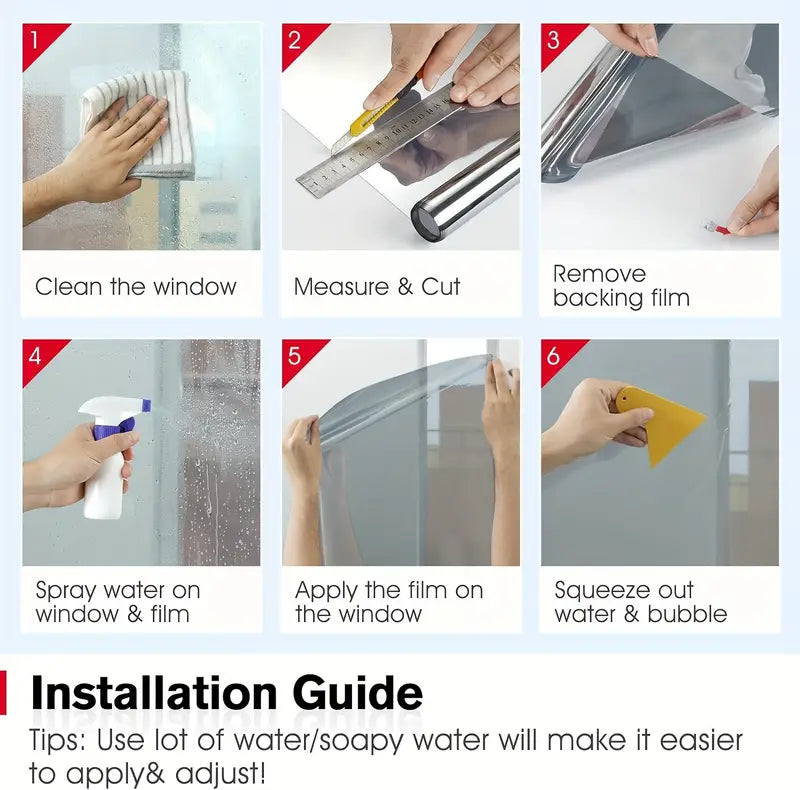 1

Clean the window

2

Measure & Cut

3

Remove backing film

4

Spray water on window & film

5

Apply the film on the window

6

Squeeze out water & bubble

Installation Guide

Tips: Use lot of water/soapy water will make it easier to apply& adjust!