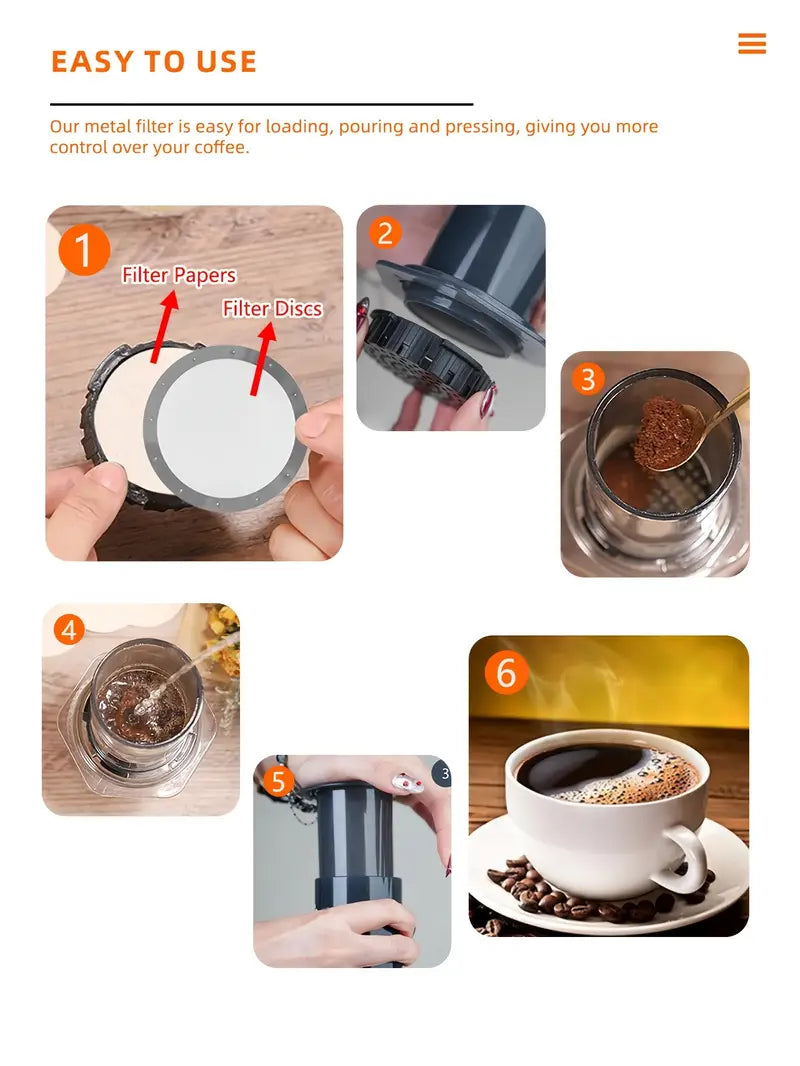 EASY TO USE

Our metal filter is easy for loading, pouring and pressing, giving you more control over your coffee.

1
Filter Papers
Filter Discs

2

3

4

5
3

6