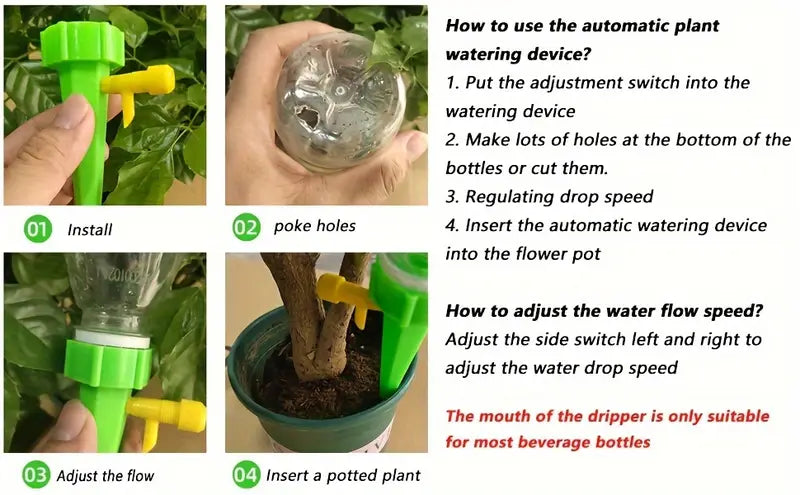 01 Install

02 poke holes

03 Adjust the flow

04 Insert a potted plant

How to use the automatic plant watering device?
1. Put the adjustment switch into the watering device
2. Make lots of holes at the bottom of the bottles or cut them.
3. Regulating drop speed
4. Insert the automatic watering device into the flower pot

How to adjust the water flow speed?
Adjust the side switch left and right to adjust the water drop speed

The mouth of the dripper is only suitable for most beverage bottles