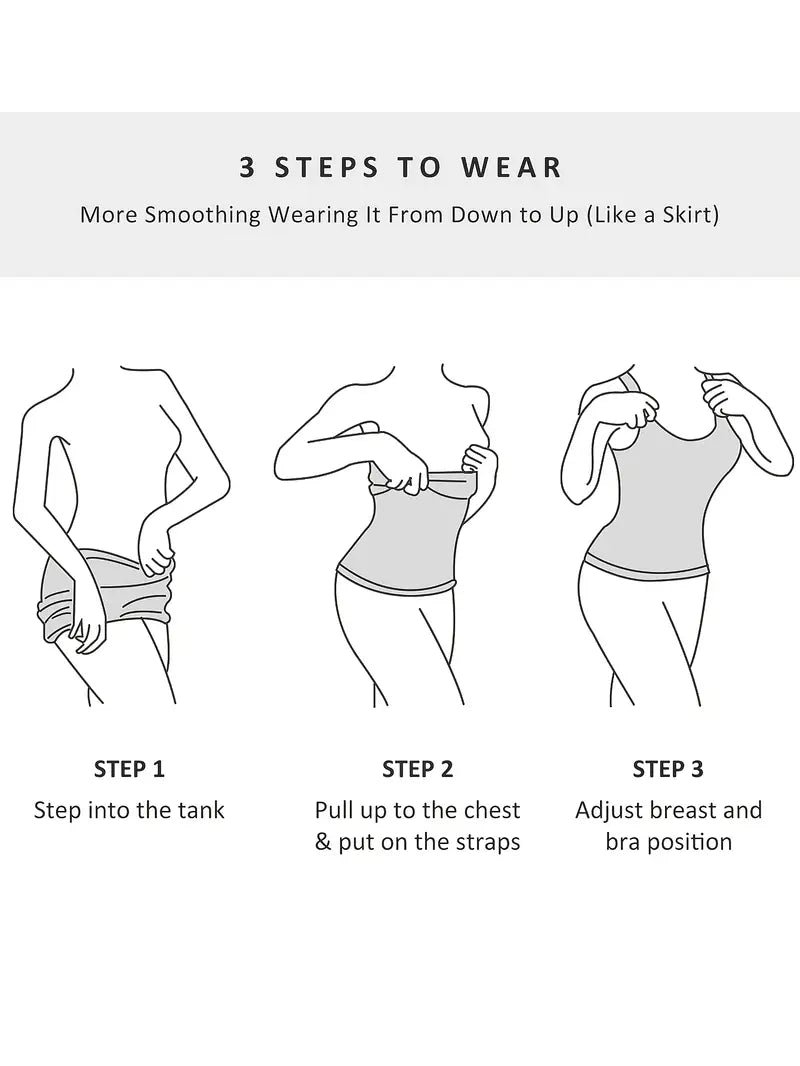 3 STEPS TO WEAR

More Smoothing Wearing It From Down to Up (Like a Skirt)

STEP 1
Step into the tank

STEP 2
Pull up to the chest & put on the straps

STEP 3
Adjust breast and bra position