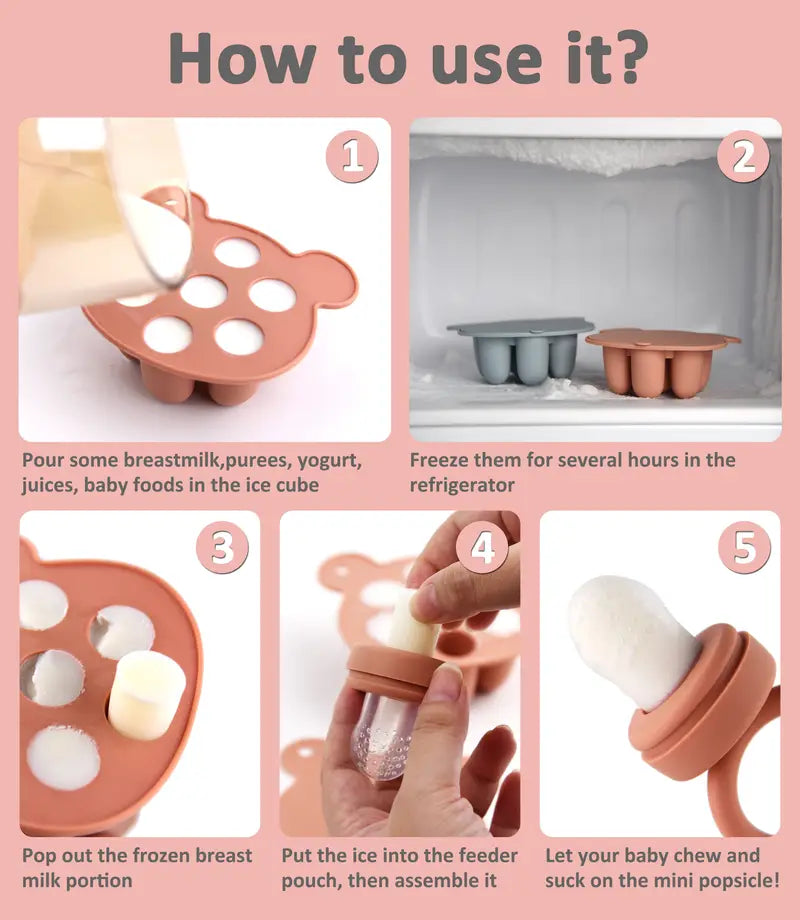 How to use it?

1

Pour some breastmilk,purees, yogurt, juices, baby foods in the ice cube

2

Freeze them for several hours in the refrigerator

3

Pop out the frozen breast milk portion

4

Put the ice into the feeder pouch, then assemble it

5

Let your baby chew and suck on the mini popsicle!