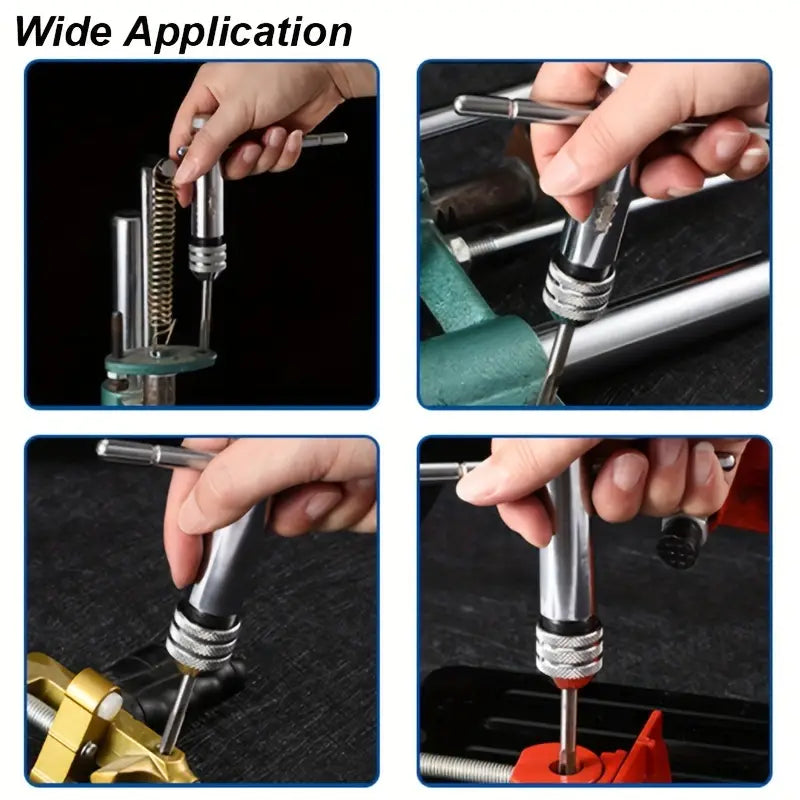 Wide Application