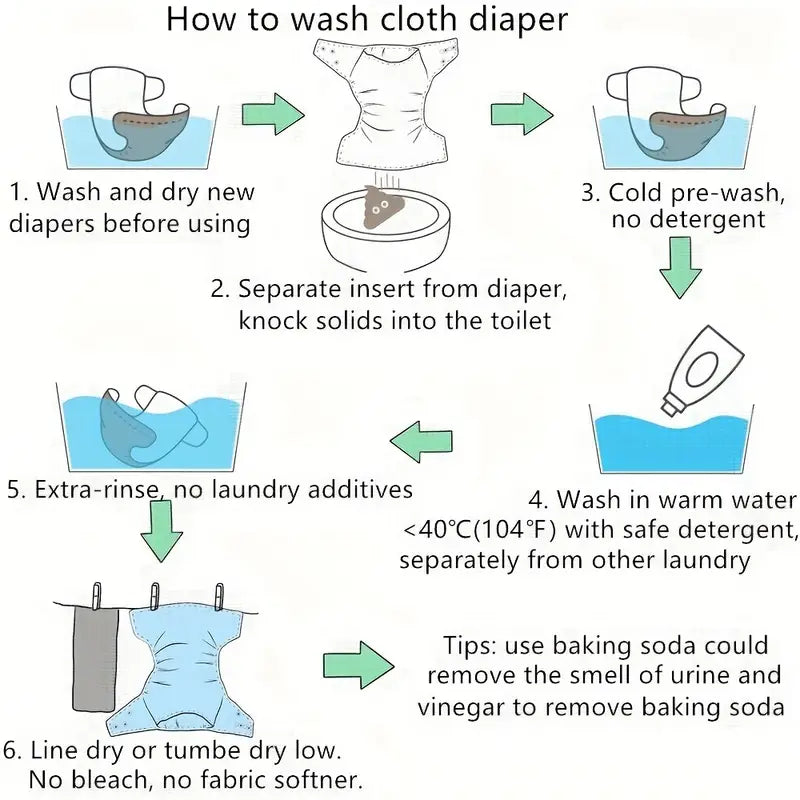 How to wash cloth diaper

1. Wash and dry new diapers before using

2. Separate insert from diaper, knock solids into the toilet

3. Cold pre-wash, no detergent

4. Wash in warm water <40℃(104℉) with safe detergent, separately from other laundry

5. Extra-rinse, no laundry additives

6. Line dry or tumbe dry low. No bleach, no fabric softner.

Tips: use baking soda could remove the smell of urine and vinegar to remove baking soda