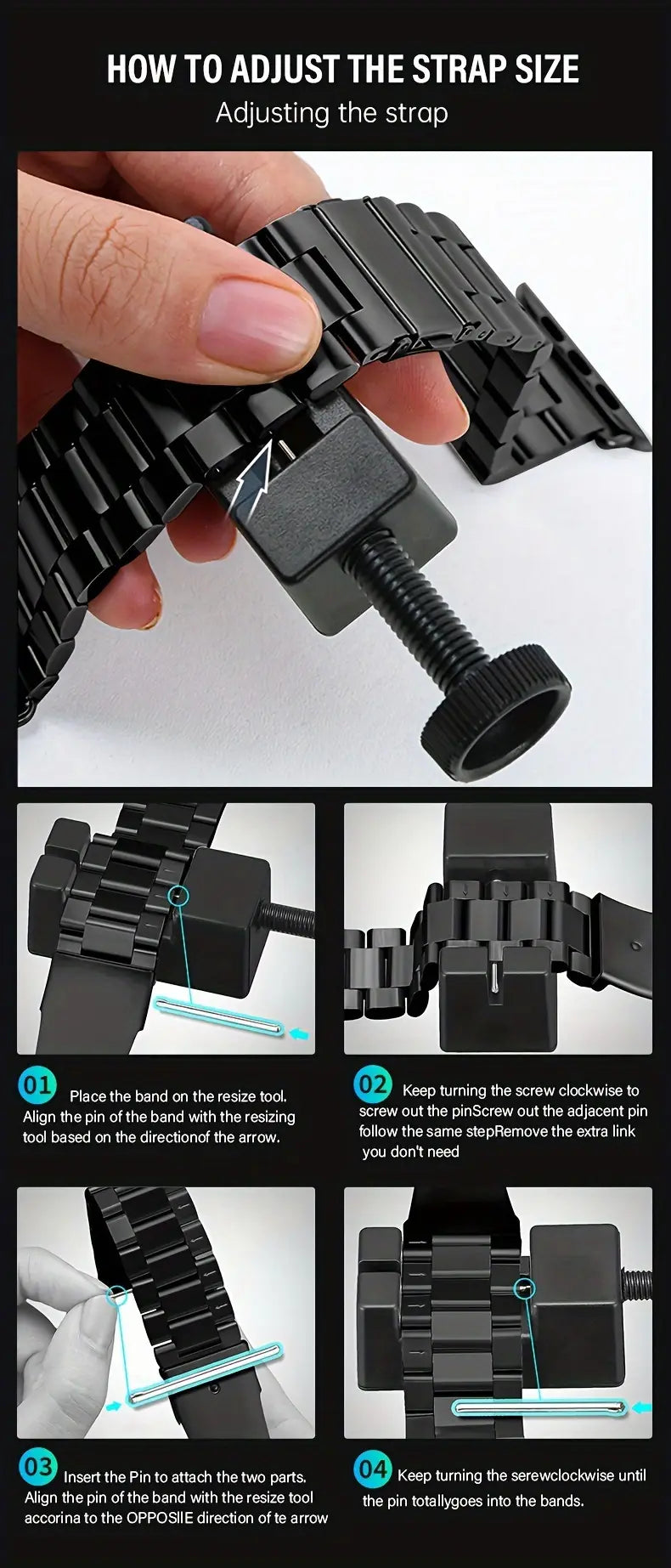 HOW TO ADJUST THE STRAP SIZE
Adjusting the strap

01 Place the band on the resize tool. Align the pin of the band with the resizing tool based on the directionof the arrow.

02 Keep turning the screw clockwise to screw out the pinScrew out the adjacent pin follow the same stepRemove the extra link you don't need

03 Insert the Pin to attach the two parts. Align the pin of the band with the resize tool accorina to the OPPOSIIE direction of te arrow

04 Keep turning the serewclockwise until the pin totallygoes into the bands.