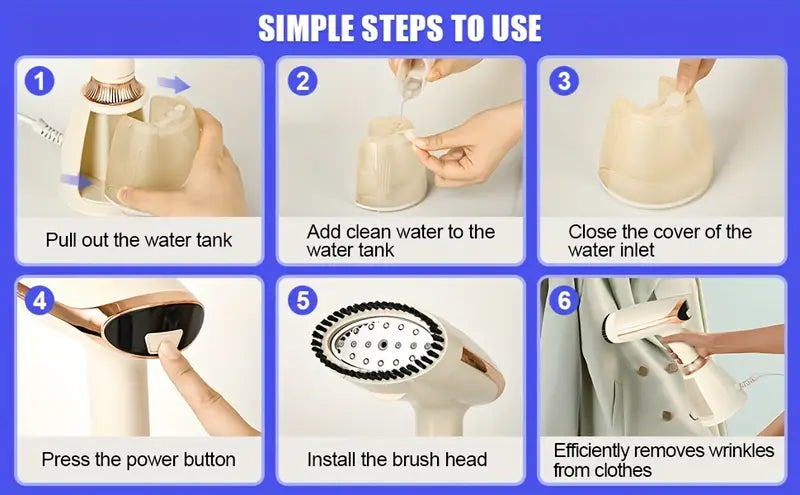 SIMPLE STEPS TO USE

1
Pull out the water tank

2
Add clean water to the water tank

3
Close the cover of the water inlet

4
Press the power button

5
Install the brush head

6
Efficiently removes wrinkles from clothes