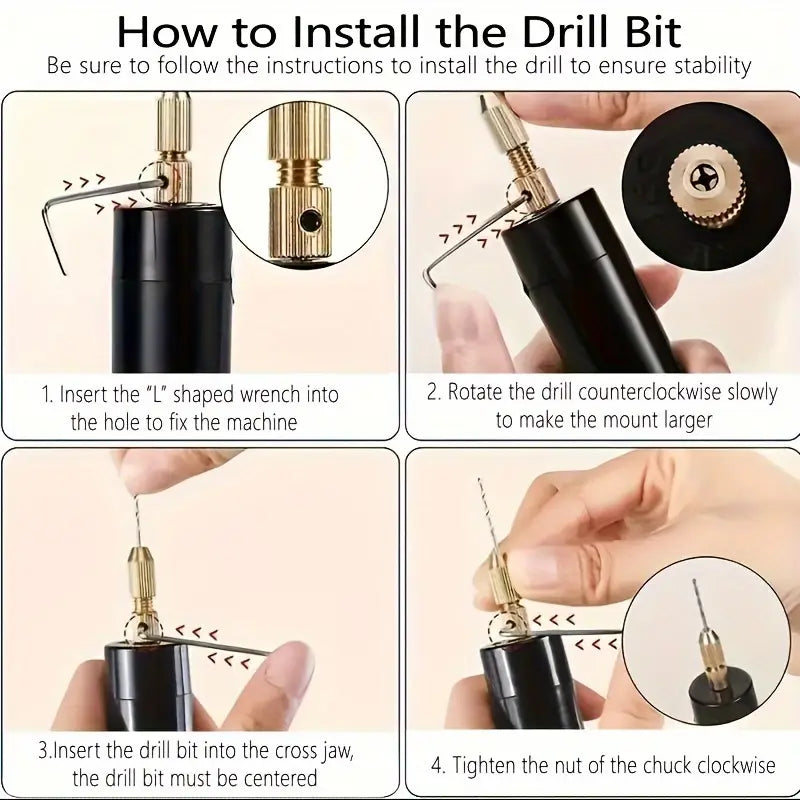 How to Install the Drill Bit

Be sure to follow the instructions to install the drill to ensure stability

1. Insert the "L" shaped wrench into the hole to fix the machine

2. Rotate the drill counterclockwise slowly to make the mount larger

3.Insert the drill bit into the cross jaw, the drill bit must be centered

4. Tighten the nut of the chuck clockwise