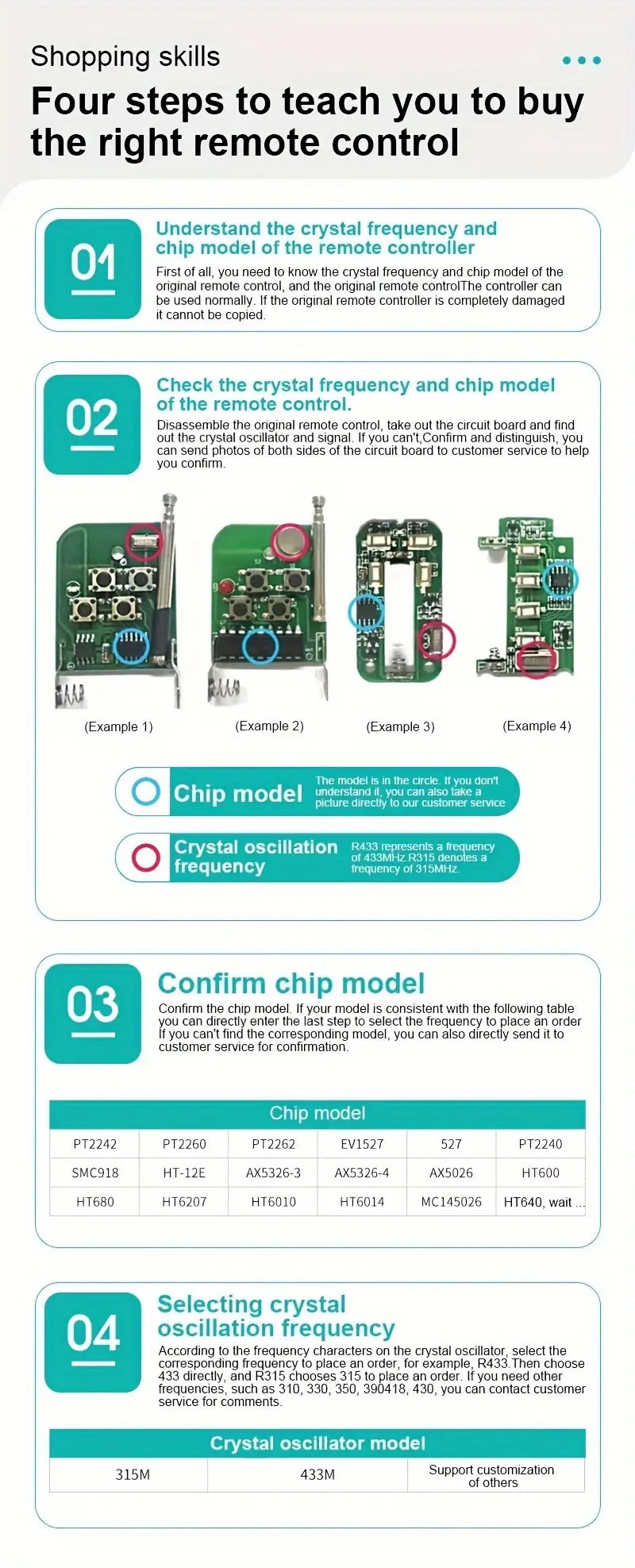 Shopping skills

Four steps to teach you to buy the right remote control

01

Understand the crystal frequency and chip model of the remote controller

First of all, you need to know the crystal frequency and chip model of the original remote control, and the original remote controlThe controller can be used normally. If the original remote controller is completely damaged it cannot be copied.

02

Check the crystal frequency and chip model of the remote control.

Disassemble the original remote control, take out the circuit board and find out the crystal oscillator and signal. If you can't,Confirm and distinguish, you can send photos of both sides of the circuit board to customer service to help you confirm.

(Example 1)

(Example 2)

(Example 3)

(Example 4)

Chip model

The model is in the circle. If you don't understand it, you can also take a picture directly to our customer service

Crystal oscillation frequency

R433 represents a frequency of 433MHz.R315 denotes a frequency of 315MHz.

03

Confirm chip model

Confirm the chip model. If your model is consistent with the following table you can directly enter the last step to select the frequency to place an order If you can't find the corresponding model, you can also directly send it to customer service for confirmation.

| Chip model | | | | | |
|---|---|---|---|---|---|
| PT2242 | PT2260 | PT2262 | EV1527 | 527 | PT2240 |
| SMC918 | HT-12E | AX5326-3 | AX5326-4 | AX5026 | HT600 |
| HT680 | HT6207 | HT6010 | HT6014 | MC145026 | HT640, wait ... |

04

Selecting crystal oscillation frequency

According to the frequency characters on the crystal oscillator, select the corresponding frequency to place an order, for example, R433.Then choose 433 directly, and R315 chooses 315 to place an order. If you need other frequencies, such as 310, 330, 350, 390418, 430, you can contact customer service for comments.

| Crystal oscillator model | | |
|---|---|---|
| 315M | 433M | Support customization of others |