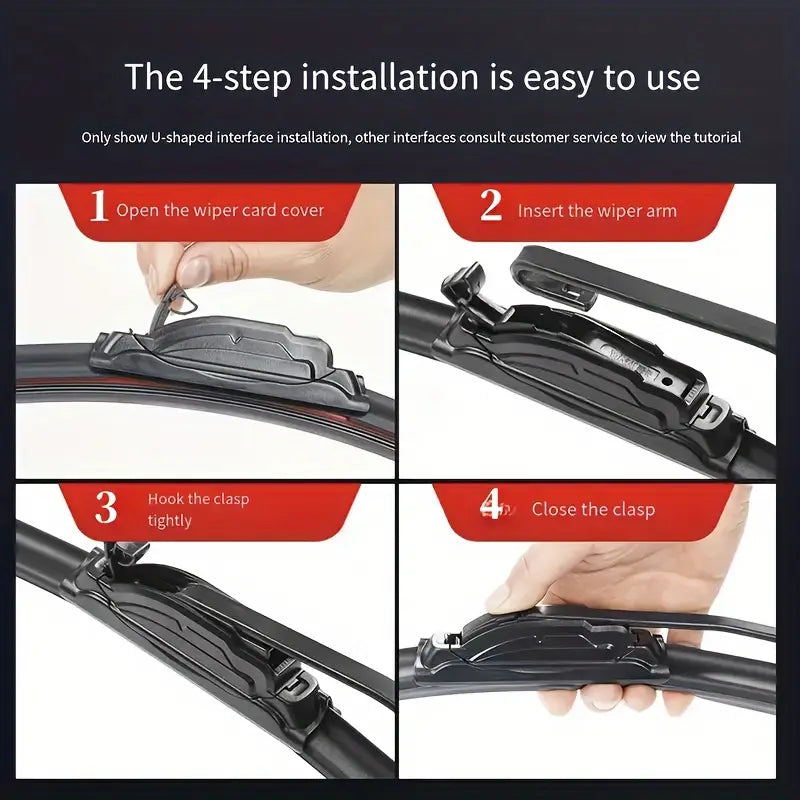 The 4-step installation is easy to use

Only show U-shaped interface installation, other interfaces consult customer service to view the tutorial

1 Open the wiper card cover

2 Insert the wiper arm

3 Hook the clasp tightly

4 Close the clasp