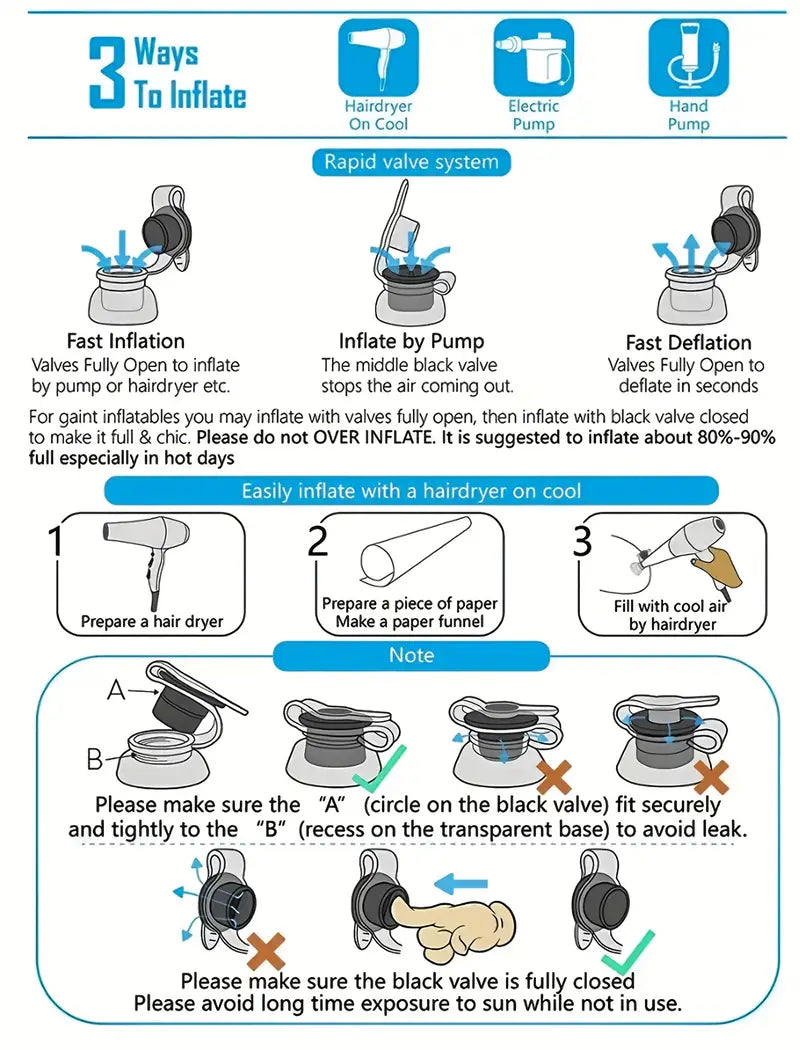 3 Ways To Inflate

Hairdryer On Cool

Electric Pump

Hand Pump

Rapid valve system

Fast Inflation
Valves Fully Open to inflate by pump or hairdryer etc.

Inflate by Pump
The middle black valve stops the air coming out.

Fast Deflation
Valves Fully Open to deflate in seconds

For gaint inflatables you may inflate with valves fully open, then inflate with black valve closed to make it full & chic. Please do not OVER INFLATE. It is suggested to inflate about 80%-90% full especially in hot days

Easily inflate with a hairdryer on cool

1
Prepare a hair dryer

2
Prepare a piece of paper
Make a paper funnel

3
Fill with cool air by hairdryer

Note

A

B

Please make sure the "A" (circle on the black valve) fit securely and tightly to the "B" (recess on the transparent base) to avoid leak.

Please make sure the black valve is fully closed
Please avoid long time exposure to sun while not in use.