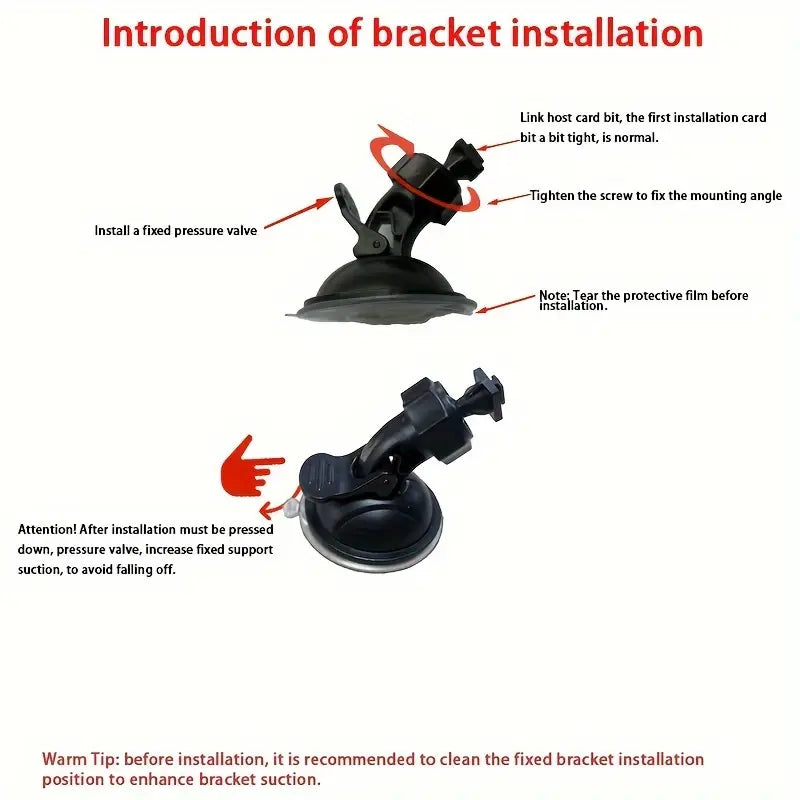 Introduction of bracket installation

Link host card bit, the first installation card bit a bit tight, is normal.

Tighten the screw to fix the mounting angle

Install a fixed pressure valve

Note: Tear the protective film before installation.

Attention! After installation must be pressed down, pressure valve, increase fixed support suction, to avoid falling off.

Warm Tip: before installation, it is recommended to clean the fixed bracket installation position to enhance bracket suction.