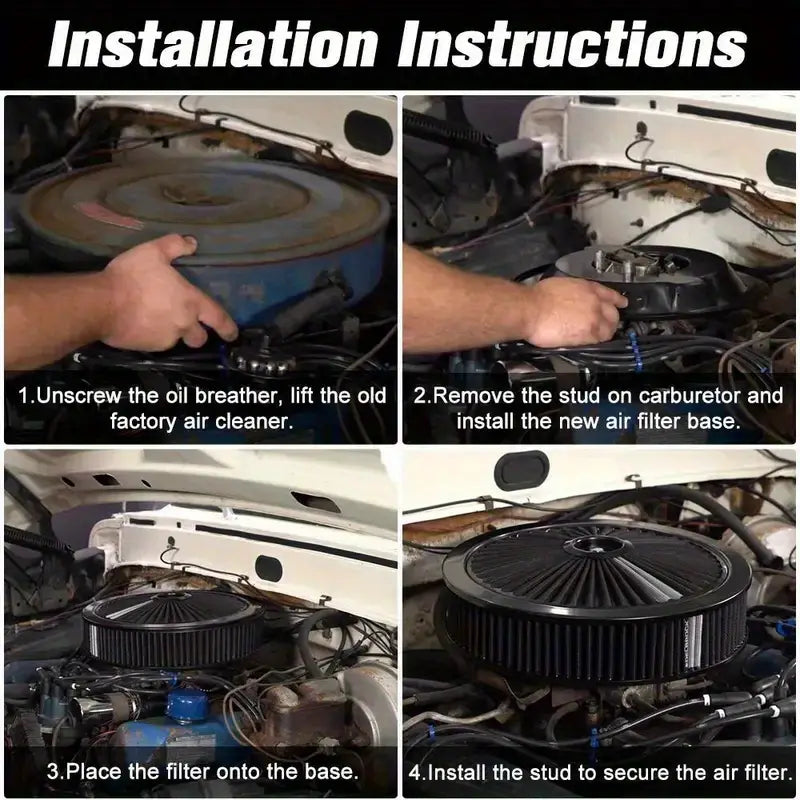 Installation Instructions

1.Unscrew the oil breather, lift the old factory air cleaner.

2.Remove the stud on carburetor and install the new air filter base.

3.Place the filter onto the base.

4.Install the stud to secure the air filter.