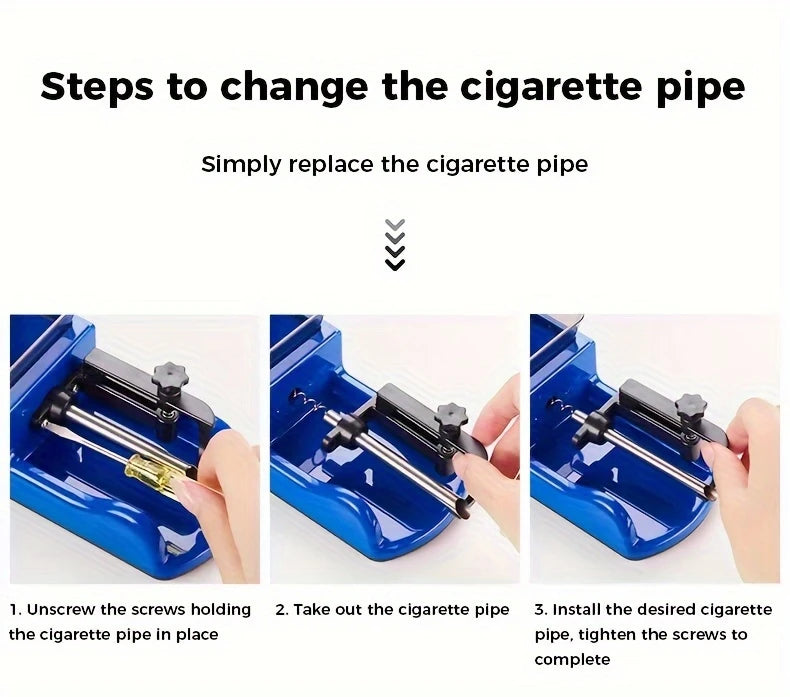 Steps to change the cigarette pipe

Simply replace the cigarette pipe

1. Unscrew the screws holding the cigarette pipe in place

2. Take out the cigarette pipe

3. Install the desired cigarette pipe, tighten the screws to complete