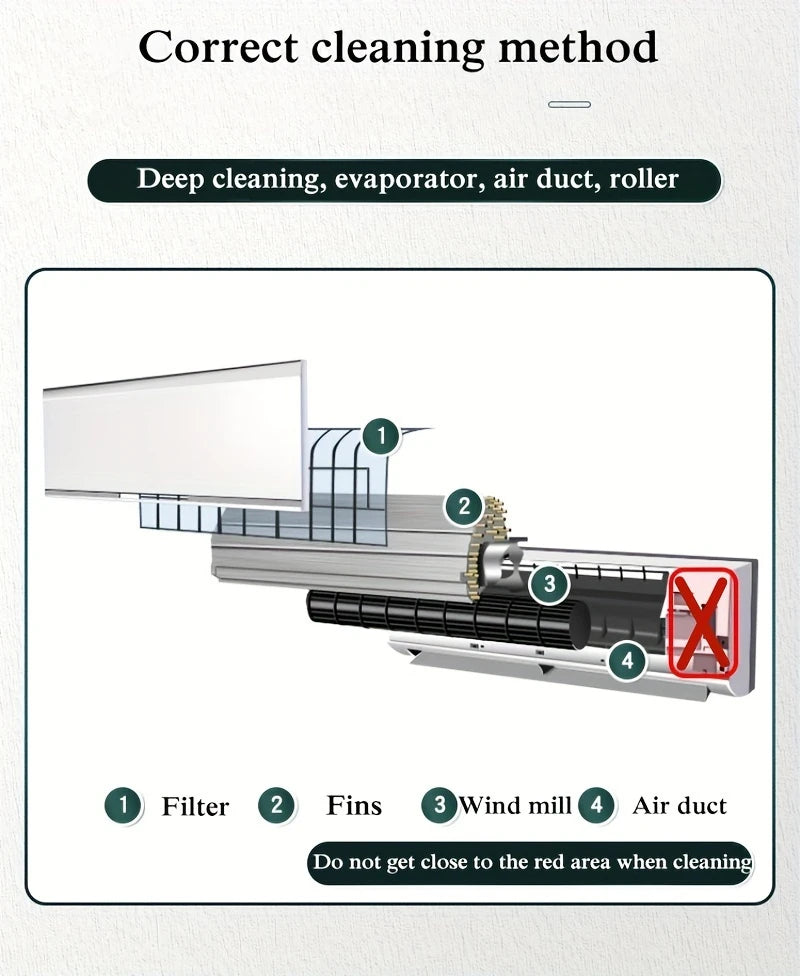 Correct cleaning method

Deep cleaning, evaporator, air duct, roller

1

2

3

4

1 Filter 2 Fins 3 Wind mill 4 Air duct

Do not get close to the red area when cleaning