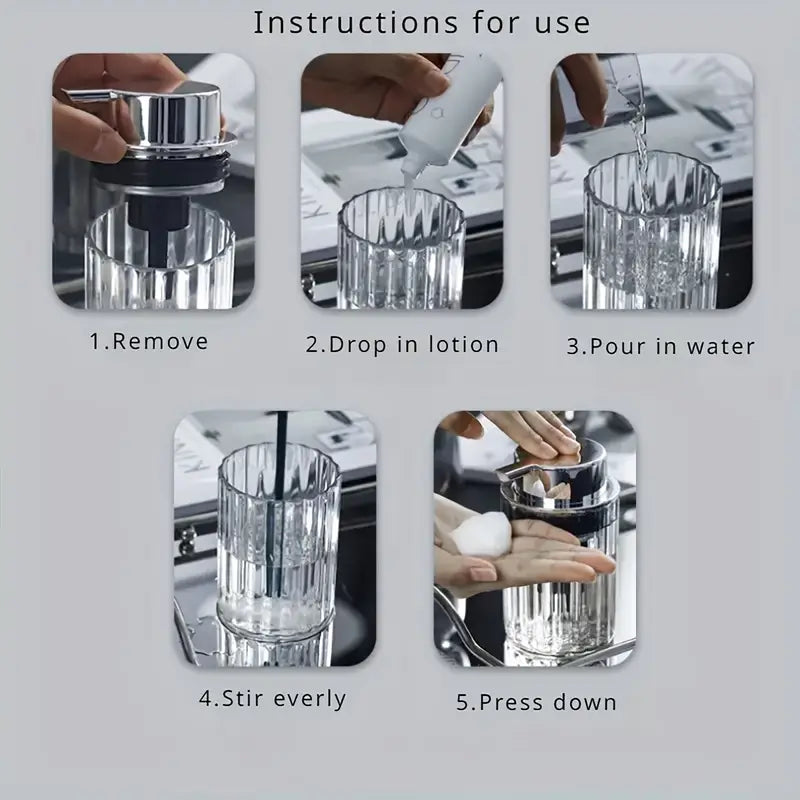 Instructions for use

1.Remove

2.Drop in lotion

3.Pour in water

4.Stir everly

5.Press down