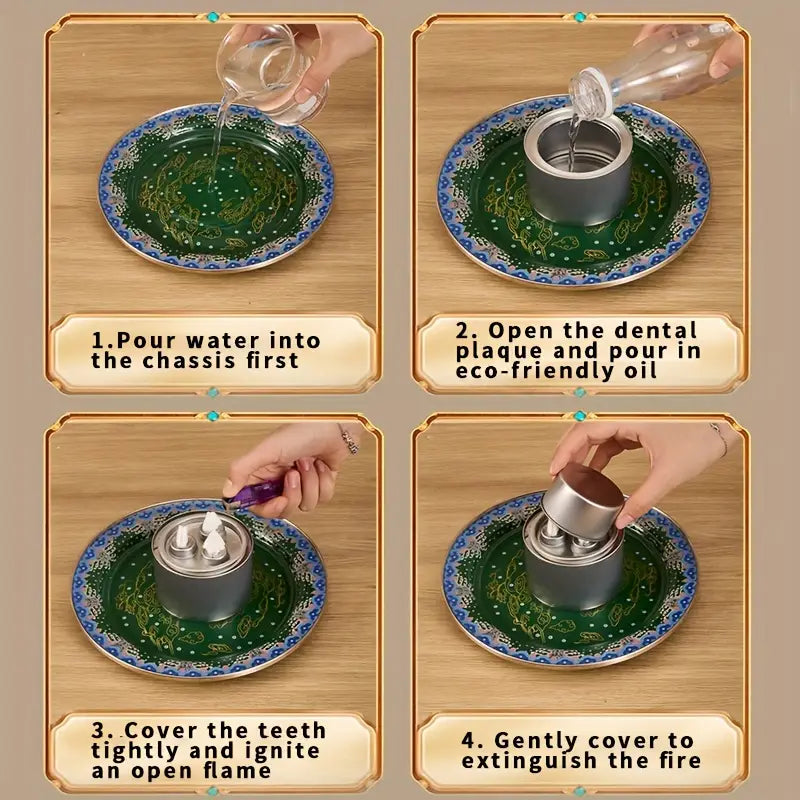 1.Pour water into the chassis first

2. Open the dental plaque and pour in eco-friendly oil

3. Cover the teeth tightly and ignite an open flame

4. Gently cover to extinguish the fire