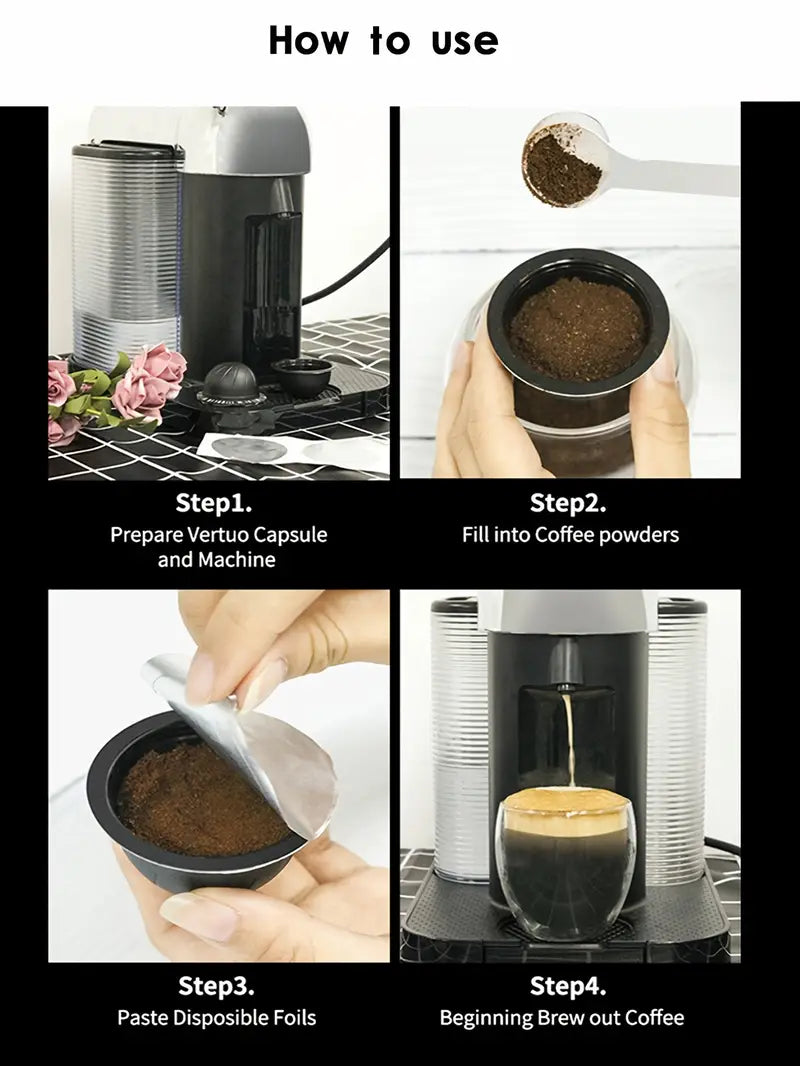 How to use

Step1.
Prepare Vertuo Capsule and Machine

Step2.
Fill into Coffee powders

Step3.
Paste Disposible Foils

Step4.
Beginning Brew out Coffee