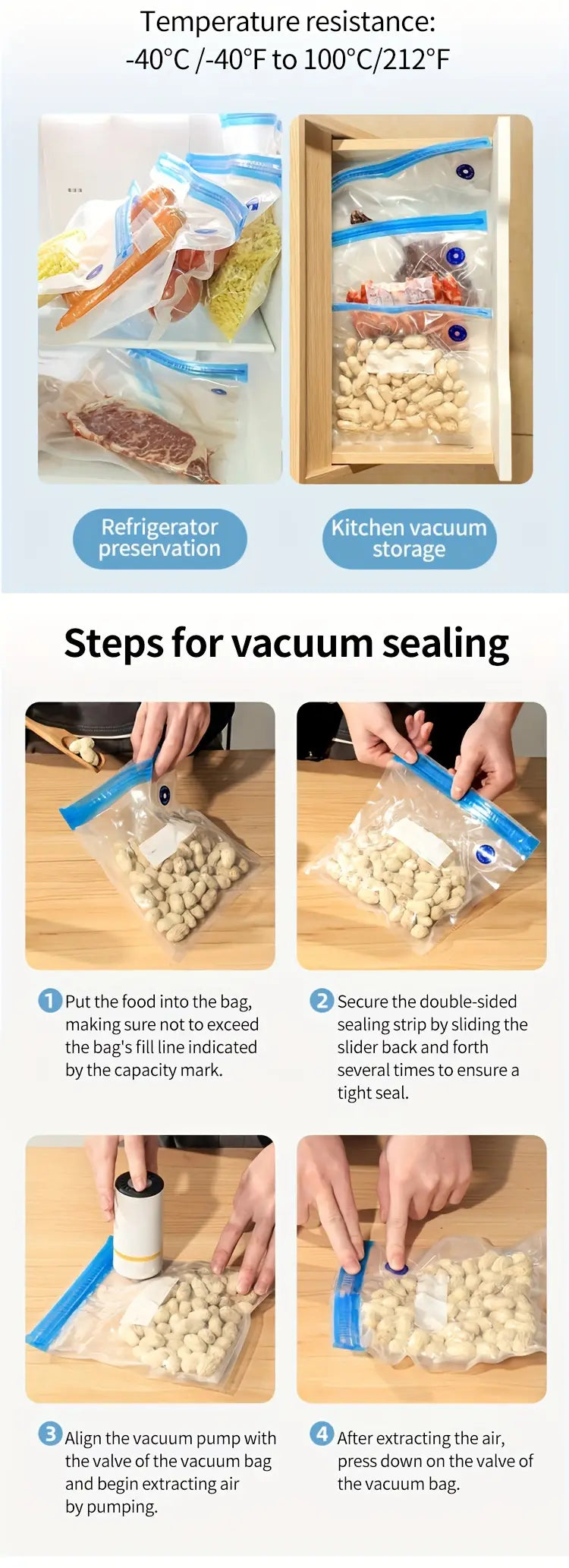 Temperature resistance:
-40°C /-40°F to 100°C/212°F

Refrigerator preservation

Kitchen vacuum storage

Steps for vacuum sealing

1 Put the food into the bag, making sure not to exceed the bag's fill line indicated by the capacity mark.

2 Secure the double-sided sealing strip by sliding the slider back and forth several times to ensure a tight seal.

3 Align the vacuum pump with the valve of the vacuum bag and begin extracting air by pumping.

4 After extracting the air, press down on the valve of the vacuum bag.