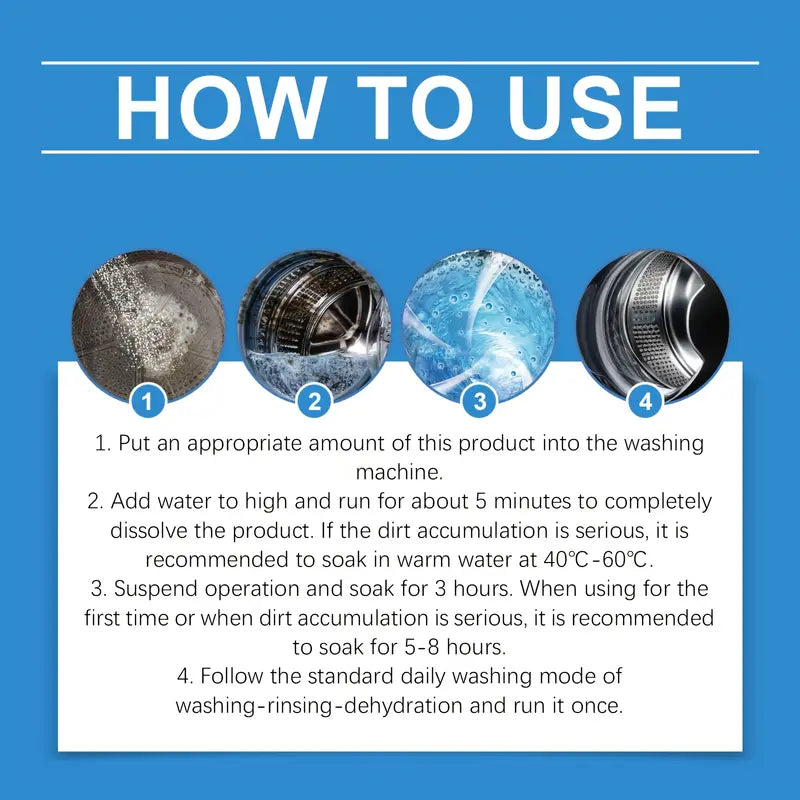 HOW TO USE

1

2

3

4

1. Put an appropriate amount of this product into the washing machine.
2. Add water to high and run for about 5 minutes to completely dissolve the product. If the dirt accumulation is serious, it is recommended to soak in warm water at 40℃-60℃.
3. Suspend operation and soak for 3 hours. When using for the first time or when dirt accumulation is serious, it is recommended to soak for 5-8 hours.
4. Follow the standard daily washing mode of washing-rinsing-dehydration and run it once.