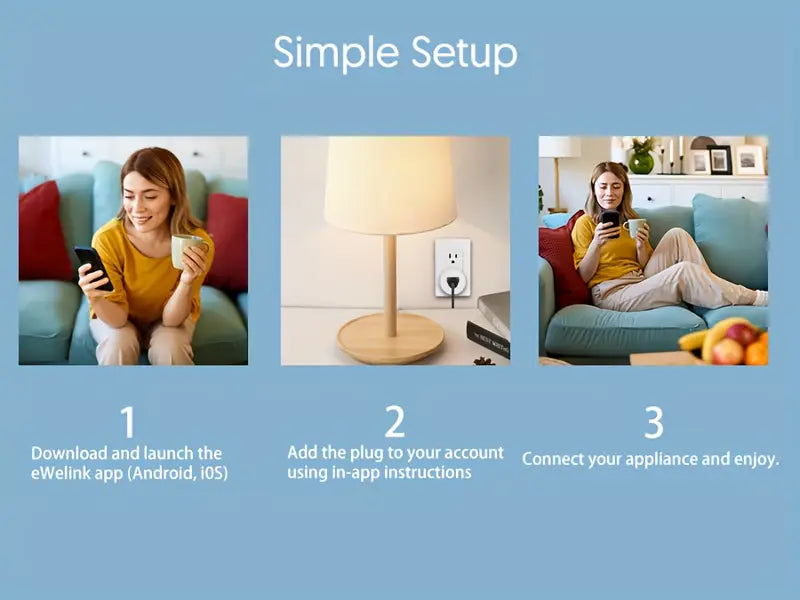 Simple Setup

1
Download and launch the eWelink app (Android, iOS)

2
Add the plug to your account using in-app instructions

3
Connect your appliance and enjoy.