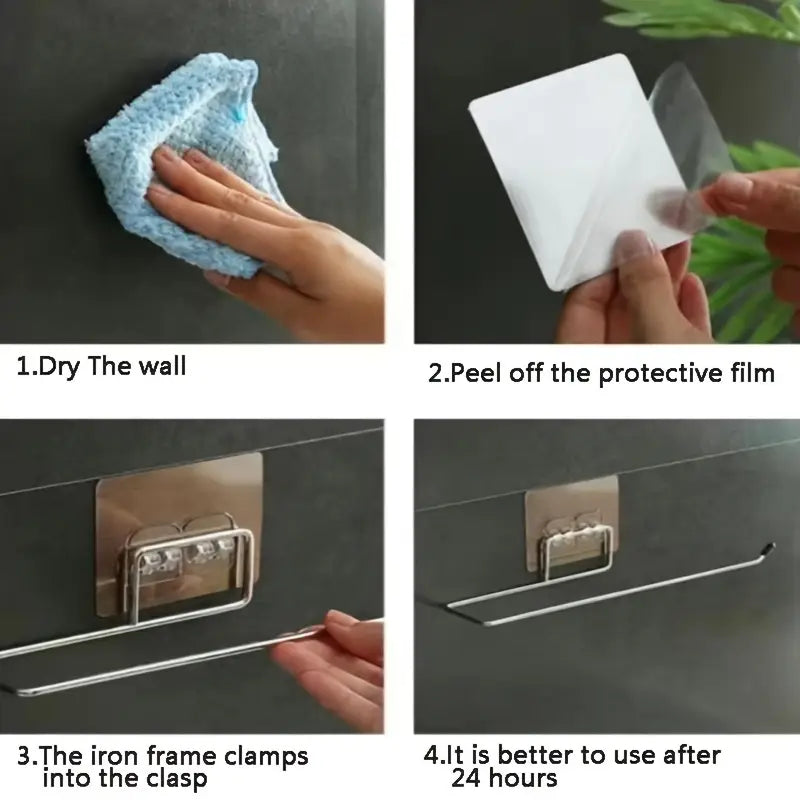 1.Dry The wall

2.Peel off the protective film

3.The iron frame clamps into the clasp

4.It is better to use after 24 hours